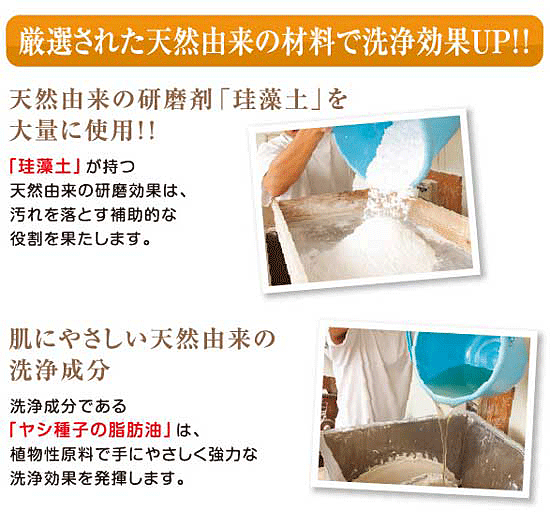 厳選された天然由来の材料で洗浄効果UP!!

天然由来の研磨剤「珪藻土」を大量に使用!!

「珪藻土」が持つ天然由来の研磨効果は、汚れを落とす補助的な役割を果たします。

肌にやさしい天然由来の洗浄成分

洗浄成分である「ヤシ種子の脂肪油」は、植物性原料で手にやさしく強力な洗浄効果を発揮します。