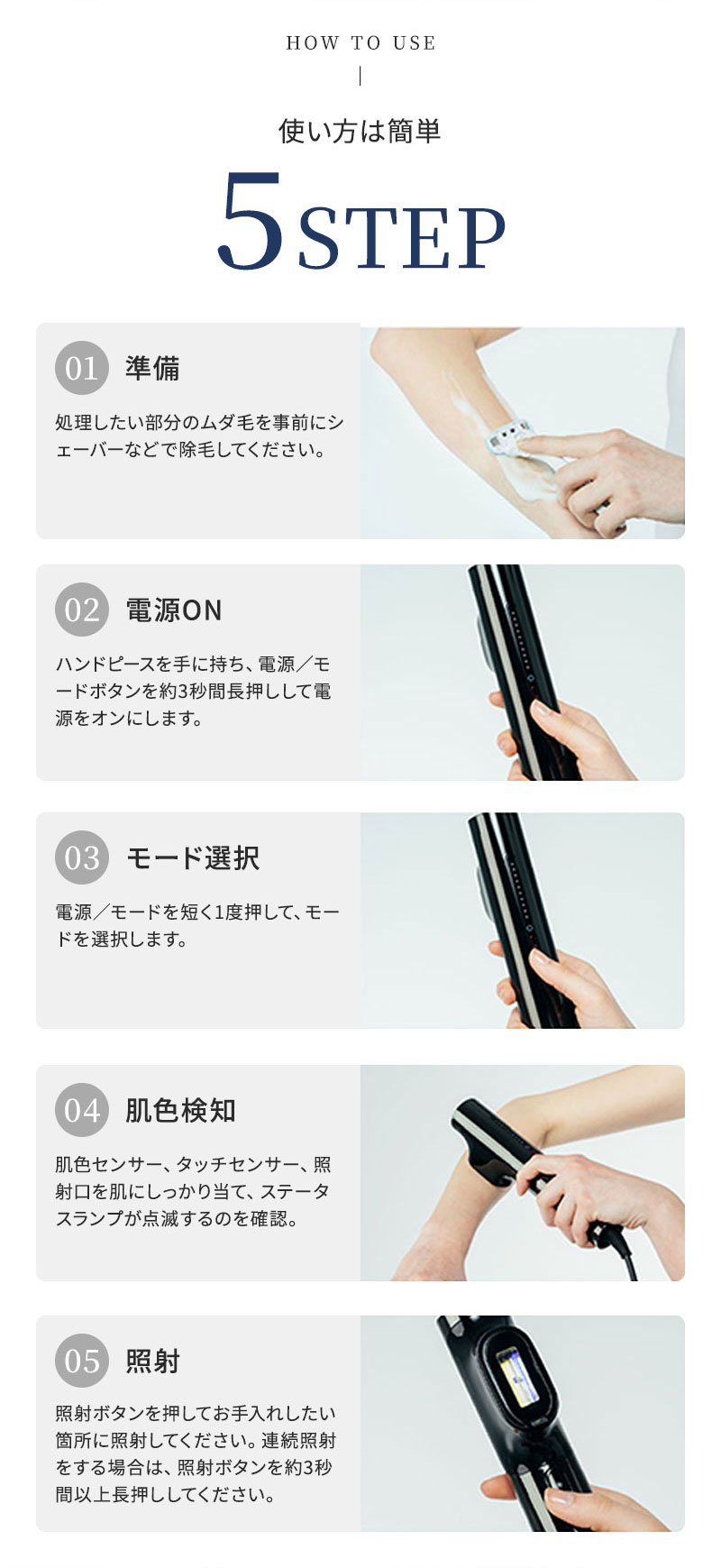 HOW TO USE

使い方は簡単

5STEP

01 準備

処理したい部分のムダ毛を事前にシェーバーなどで除毛してください。

02 電源ON

ハンドピースを手に持ち、電源／モードボタンを約3秒間長押しして電源をオンにします。

03 モード選択

電源／モードを短く1度押して、モードを選択します。

04 肌色検知

肌色センサー、タッチセンサー、照射口を肌にしっかり当て、ステータスランプが点滅するのを確認。

05 照射

照射ボタンを押してお手入れしたい箇所に照射してください。連続照射をする場合は、照射ボタンを約3秒間以上長押ししてください。