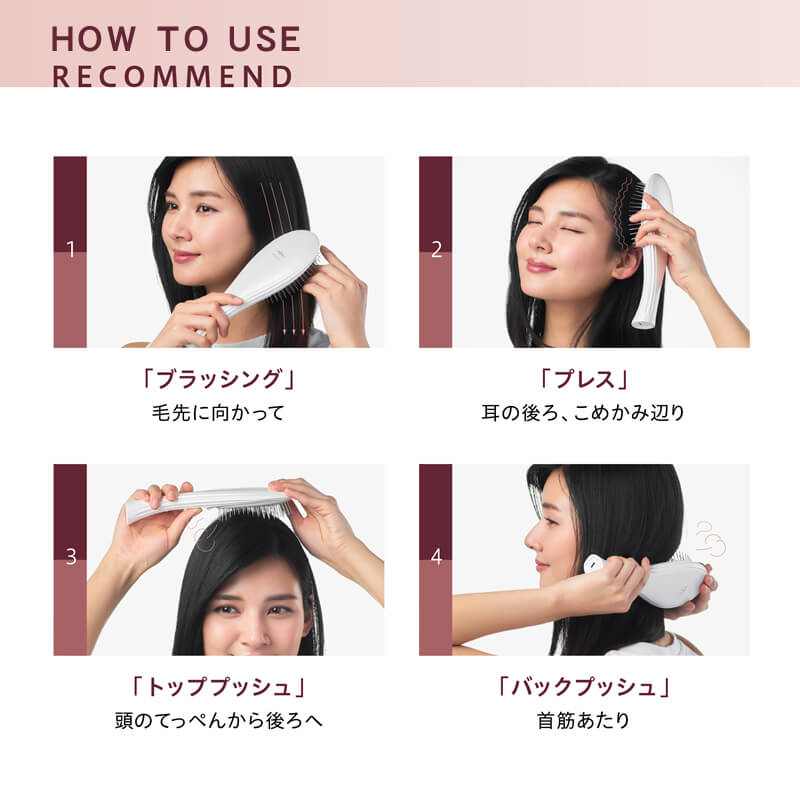 HOW TO USE
RECOMMEND

1

「ブラッシング」
毛先に向かって

2

「プレス」
耳の後ろ、こめかみ辺り

3

「トッププッシュ」
頭のてっぺんから後ろへ

4

「バックプッシュ」
首筋あたり