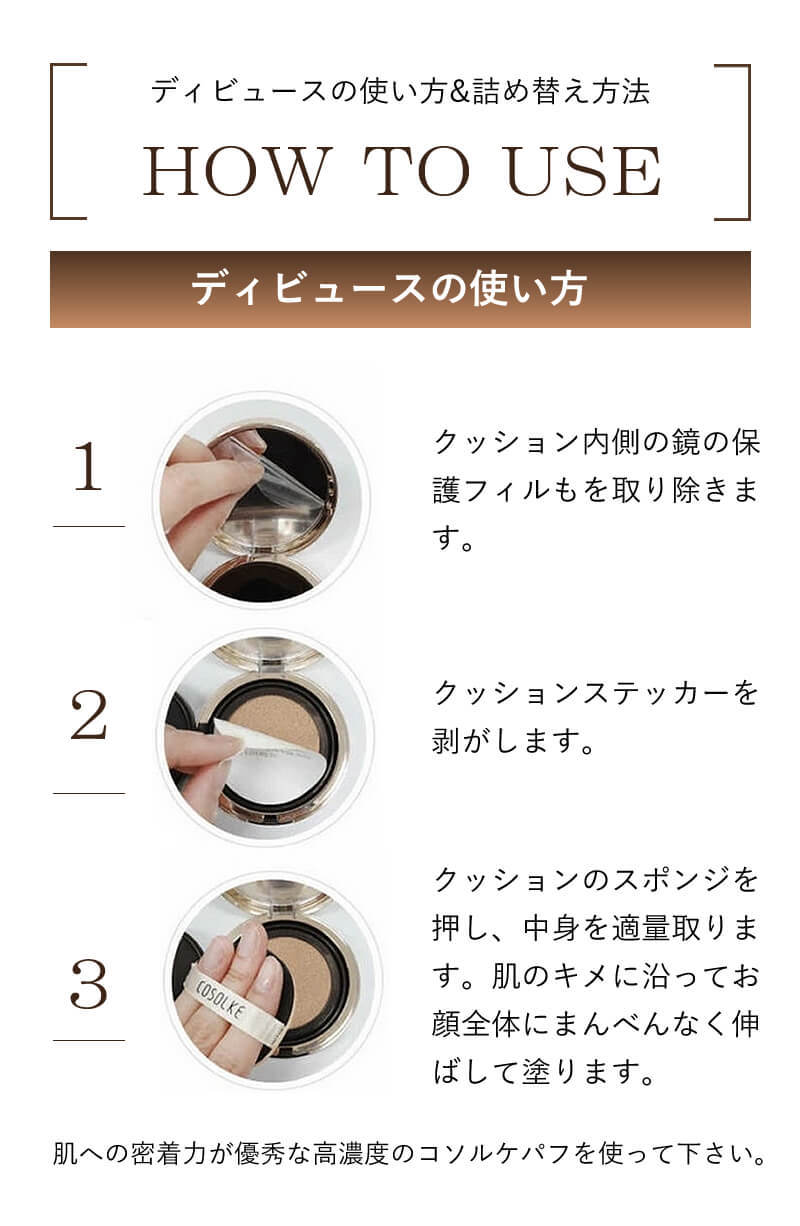 ディビュースの使い方&詰め替え方法

HOW TO USE

ディビュースの使い方

1

クッション内側の鏡の保護フィルもを取り除きます。

2

クッションステッカーを剥がします。

3

COSOLKE

クッションのスポンジを押し、中身を適量取ります。肌のキメに沿ってお顔全体にまんべんなく伸ばして塗ります。

肌への密着力が優秀な高濃度のコソルケパフを使って下さい。