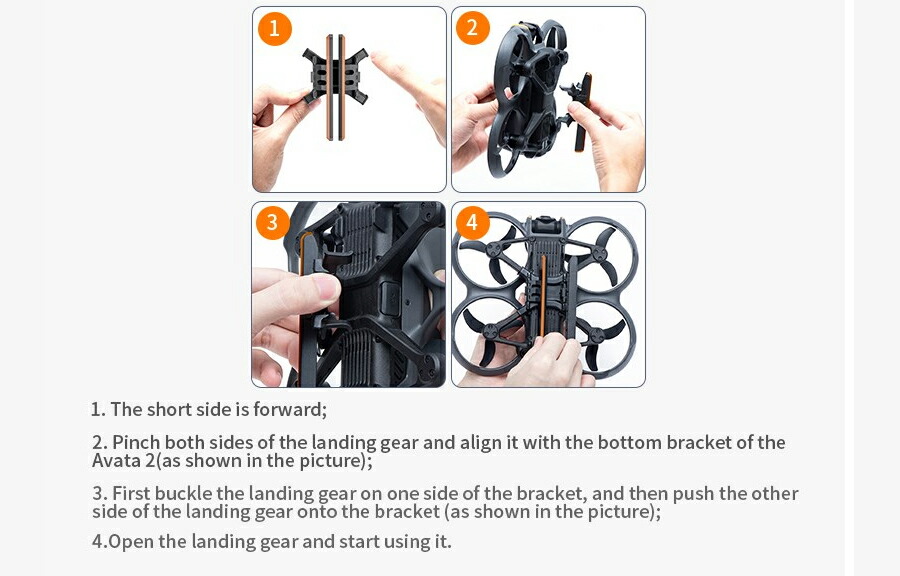 1

2

3

4

1. The short side is forward;

2. Pinch both sides of the landing gear and align it with the bottom bracket of the Avata 2(as shown in the picture);

3. First buckle the landing gear on one side of the bracket, and then push the other side of the landing gear onto the bracket (as shown in the picture);

4.Open the landing gear and start using it.