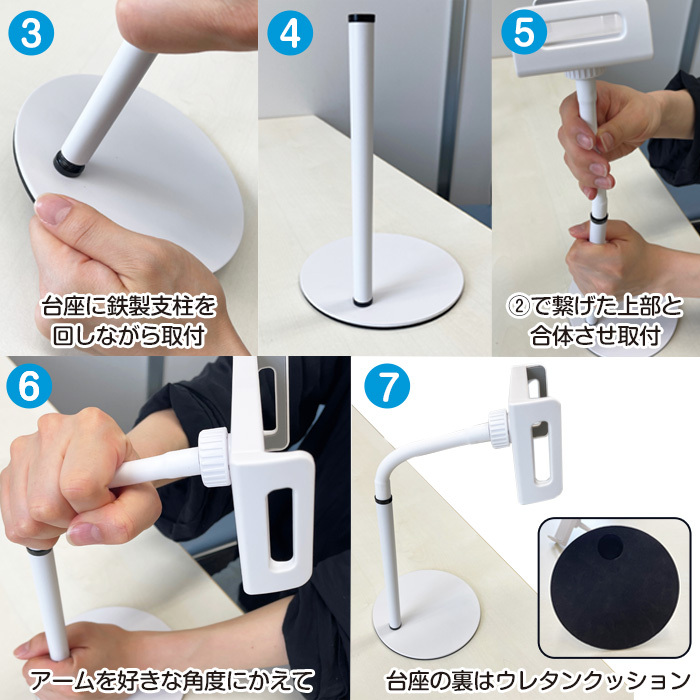 3
台座に鉄製支柱を回しながら取付

4

5
②で繋げた上部と合体させ取付

6
アームを好きな角度にかえて

7
台座の裏はウレタンクッション