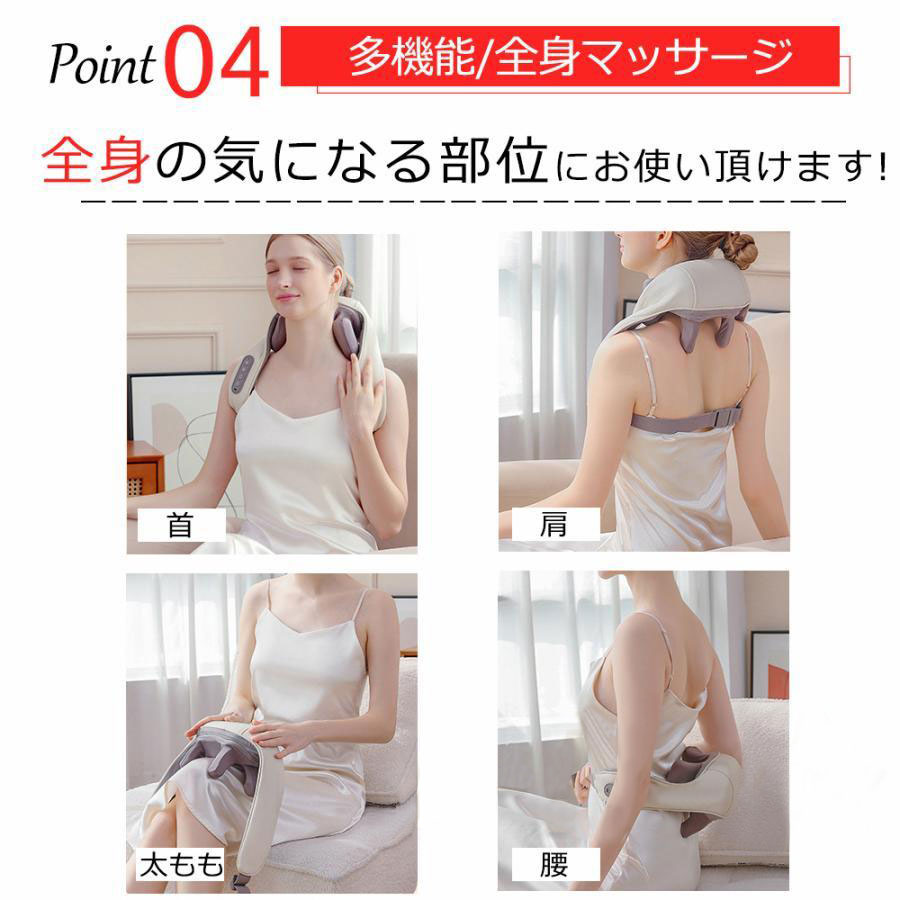 Point 04 多機能/全身マッサージ

全身の気になる部位にお使い頂けます!

首

肩

太もも

腰