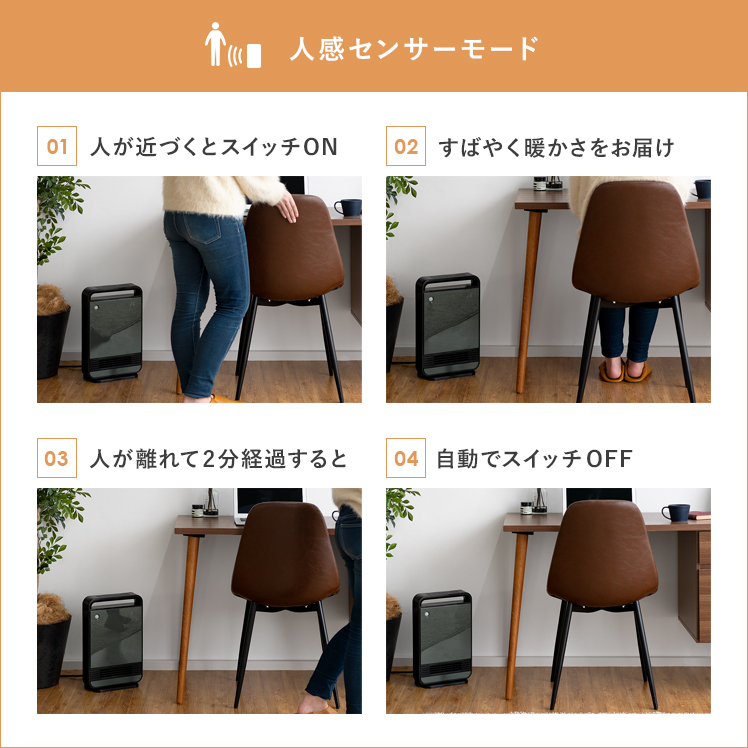 人感センサーモード

01 人が近づくとスイッチON

02 すばやく暖かさをお届け

03 人が離れて2分経過すると

04 自動でスイッチOFF