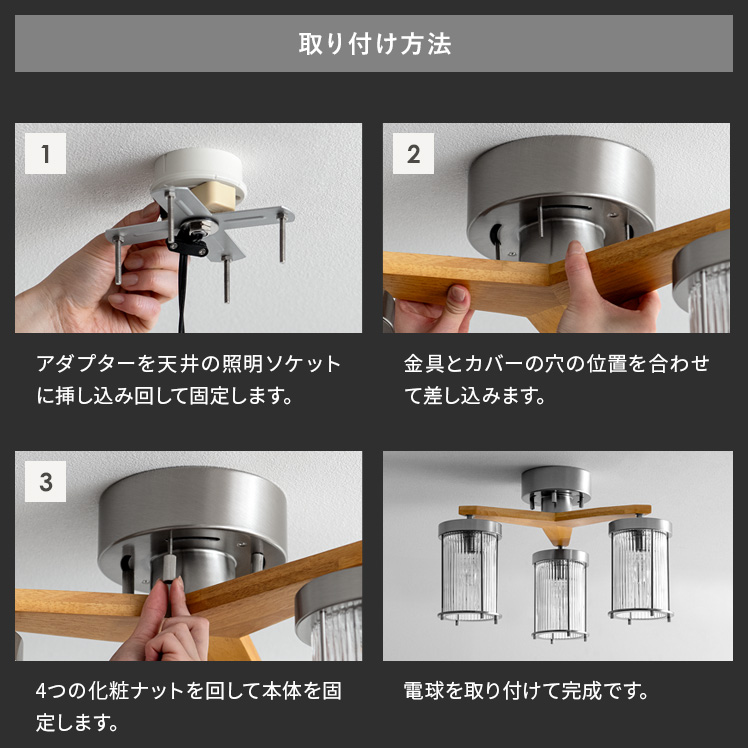 取り付け方法

1

アダプターを天井の照明ソケットに挿し込み回して固定します。

2

金具とカバーの穴の位置を合わせて差し込みます。

3

4つの化粧ナットを回して本体を固定します。

電球を取り付けて完成です。