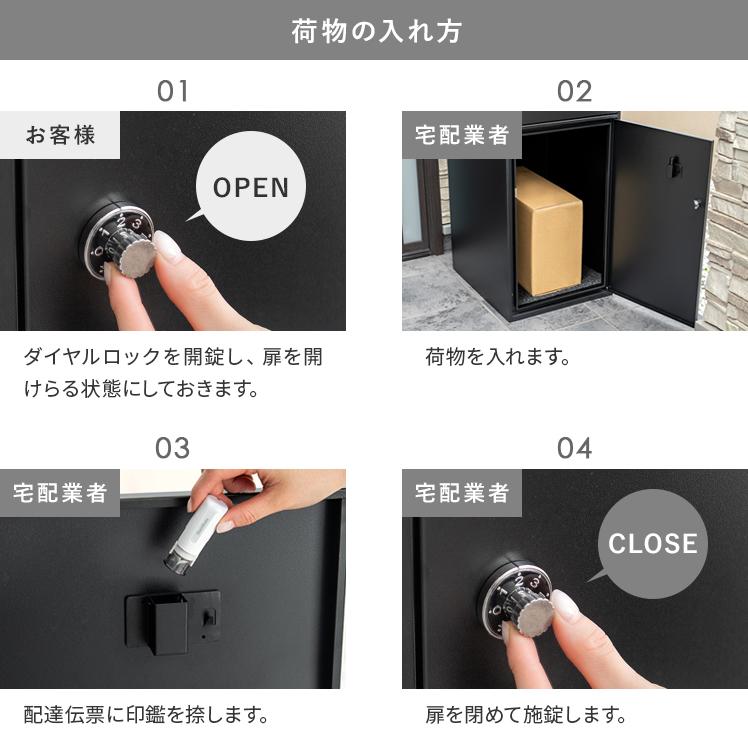 荷物の入れ方

01

お客様

OPEN

ダイヤルロックを開錠し、扉を開けらる状態にしておきます。

02

宅配業者

荷物を入れます。

03

宅配業者

配達伝票に印鑑を捺します。

04

宅配業者

CLOSE

扉を閉めて施錠します。