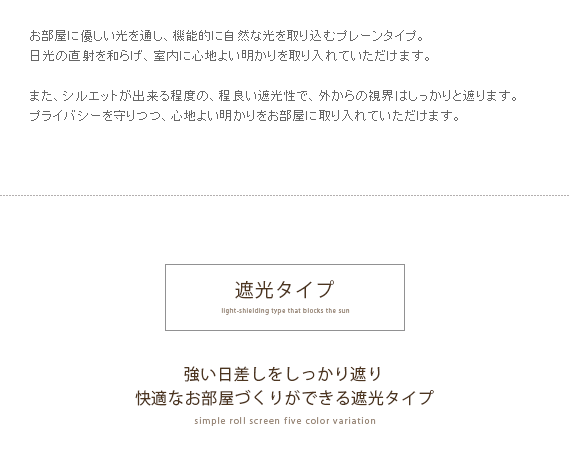 お部屋に優しい光を通し、機能的に自然な光を取り込むプレーンタイプ。
日光の直射を和らげ、室内に心地よい明かりを取り入れていただけます。

また、シルエットが出来る程度の、程良い遮光性で、外からの視界はしっかりと遮ります。
プライバシーを守りつつ、心地よい明かりをお部屋に取り入れていただけます。

遮光タイプ
light-shielding type that blocks the sun

強い日差しをしっかり遮り
快適なお部屋づくりができる遮光タイプ
simple roll screen five color variation