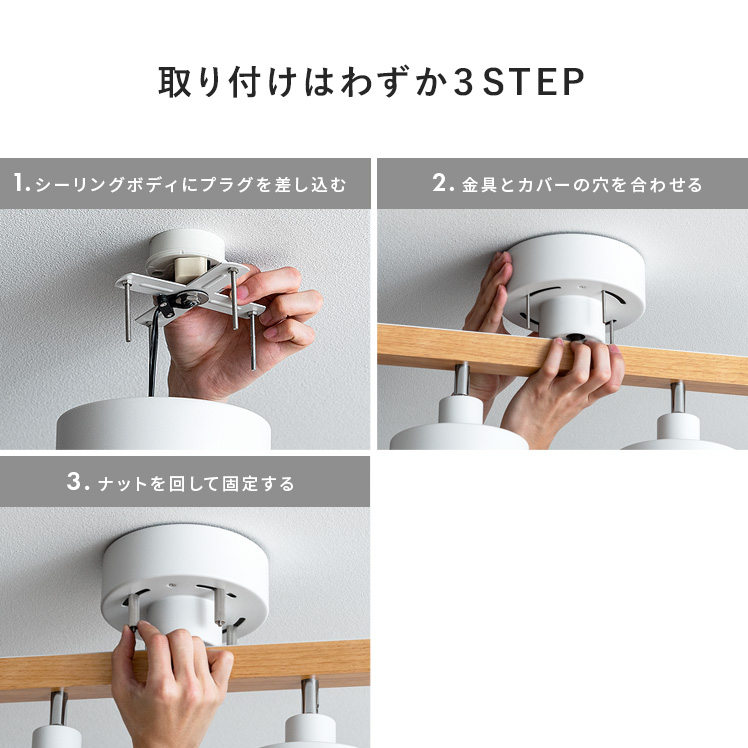 取り付けはわずか3STEP

1. シーリングボディにプラグを差し込む

2. 金具とカバーの穴を合わせる

3. ナットを回して固定する