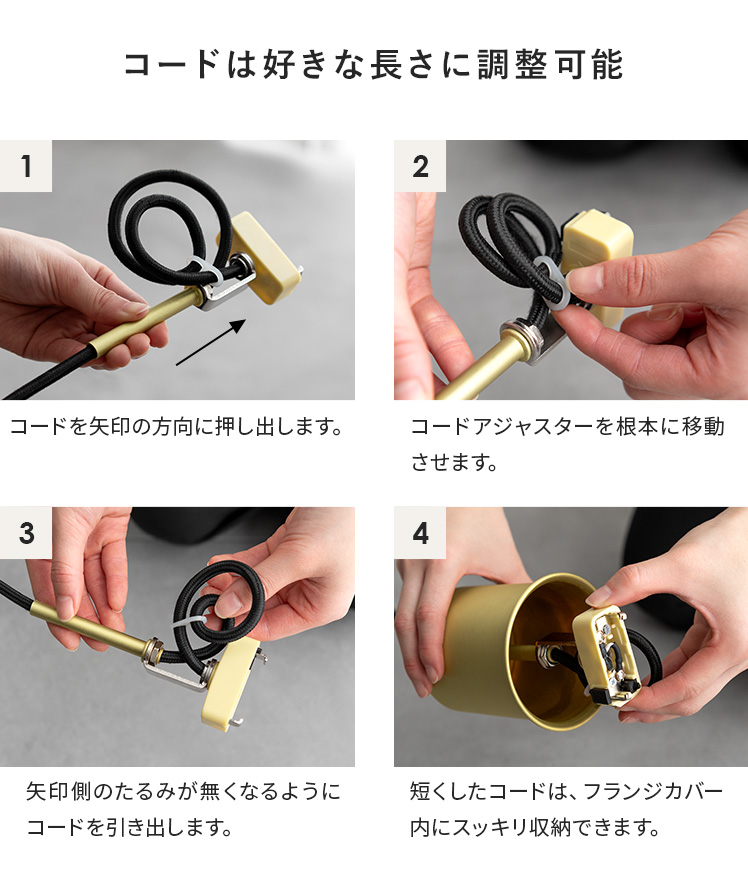 コードは好きな長さに調整可能

1

コードを矢印の方向に押し出します。

2

コードアジャスターを根本に移動させます。

3

矢印側のたるみが無くなるようにコードを引き出します。

4

短くしたコードは、フランジカバー内にスッキリ収納できます。