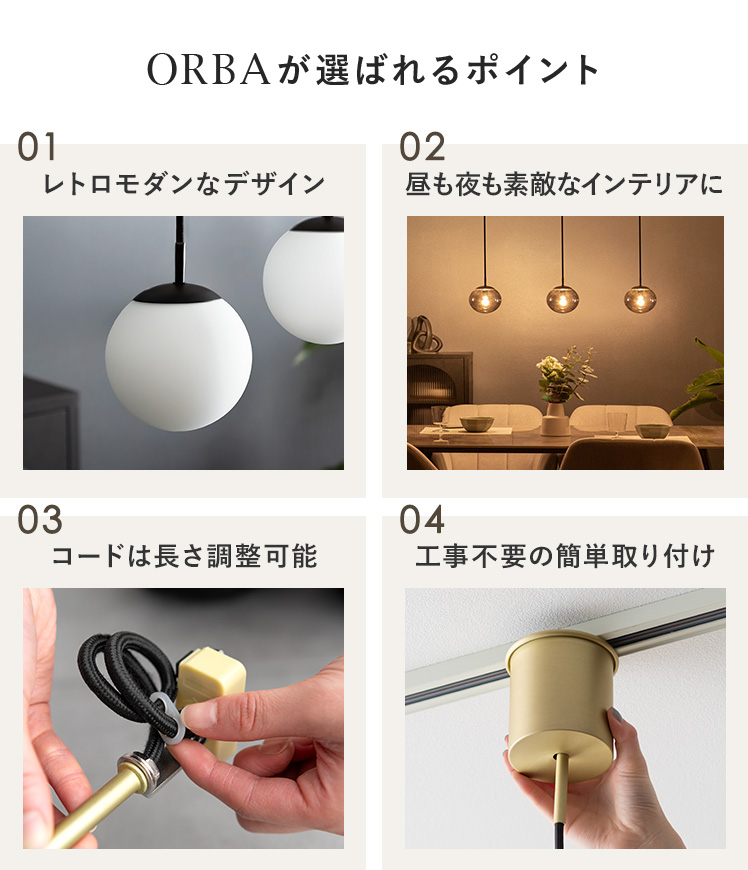 ORBAが選ばれるポイント

01
レトロモダンなデザイン

02
昼も夜も素敵なインテリアに

03
コードは長さ調整可能

04
工事不要の簡単取り付け