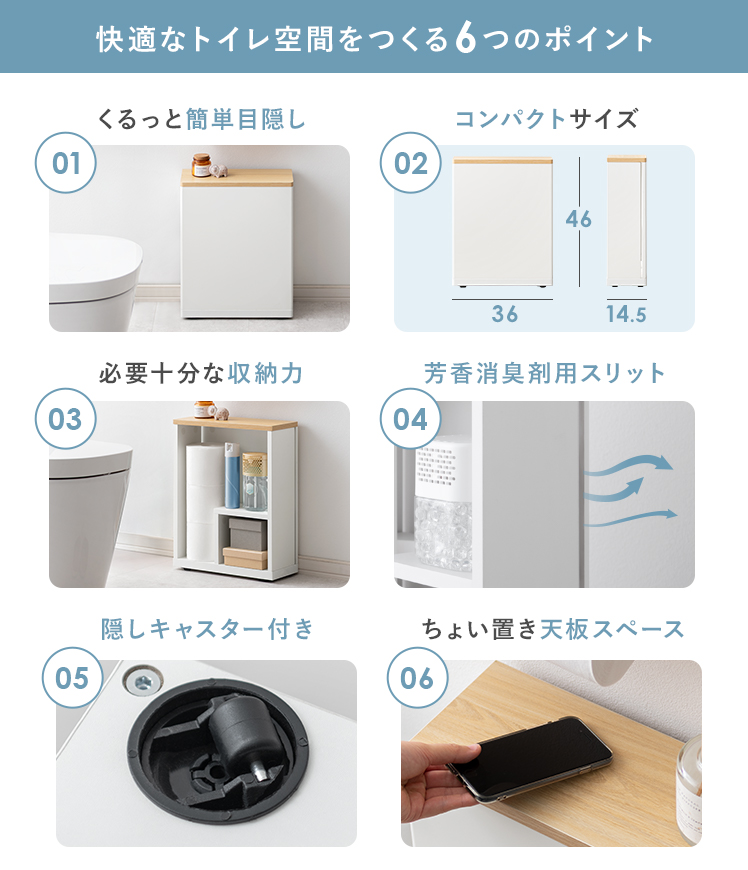 快適なトイレ空間をつくる6つのポイント

くるっと簡単目隠し

01

コンパクトサイズ

02

46

36

14.5

必要十分な収納力

03

芳香消臭剤用スリット

04

隠しキャスター付き

05

ちょい置き天板スペース

06