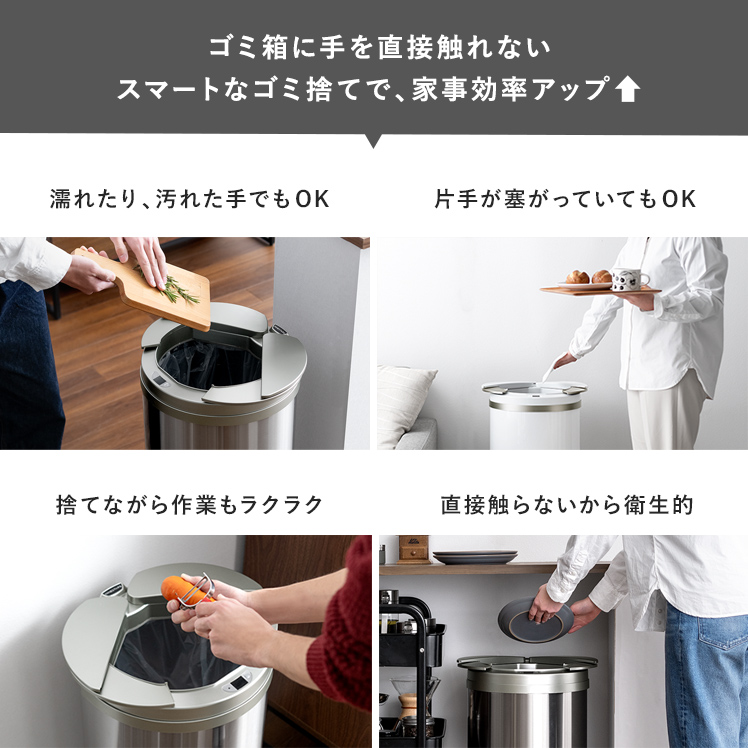 ゴミ箱に手を直接触れない
スマートなゴミ捨てで、家事効率アップ⬆

濡れたり、汚れた手でもOK

片手が塞がっていてもOK

捨てながら作業もラクラク

直接触らないから衛生的