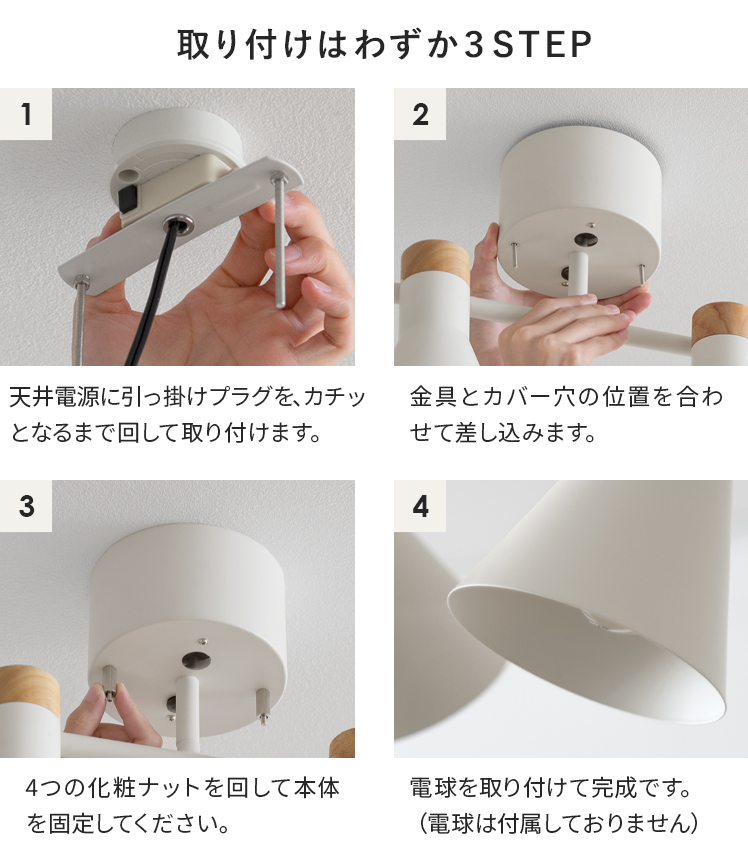 取り付けはわずか3STEP

1

天井電源に引っ掛けプラグを、カチッとなるまで回して取り付けます。

2

金具とカバー穴の位置を合わせて差し込みます。

3

4つの化粧ナットを回して本体を固定してください。

4

電球を取り付けて完成です。
（電球は付属しておりません）