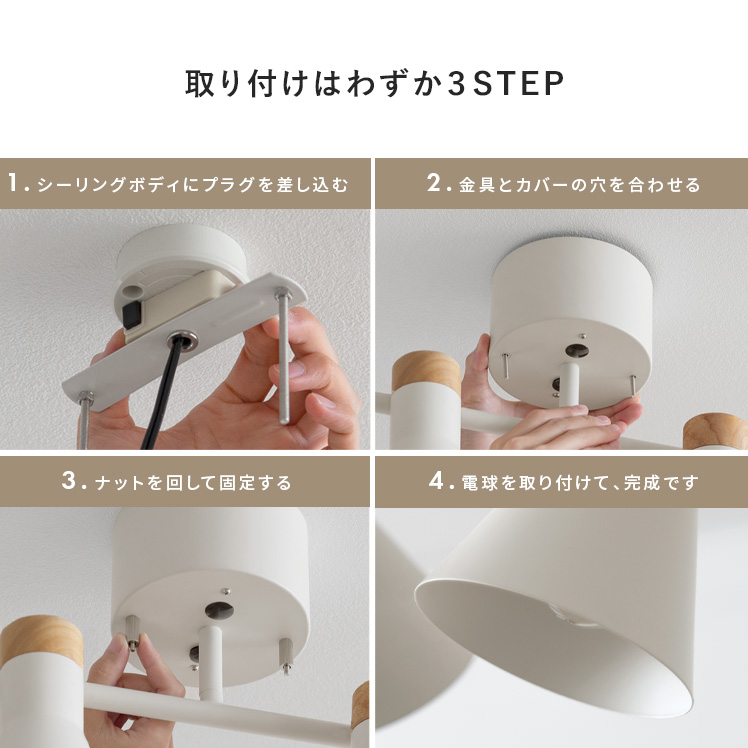 取り付けはわずか3STEP

1. シーリングボディにプラグを差し込む

2. 金具とカバーの穴を合わせる

3. ナットを回して固定する

4. 電球を取り付けて、完成です