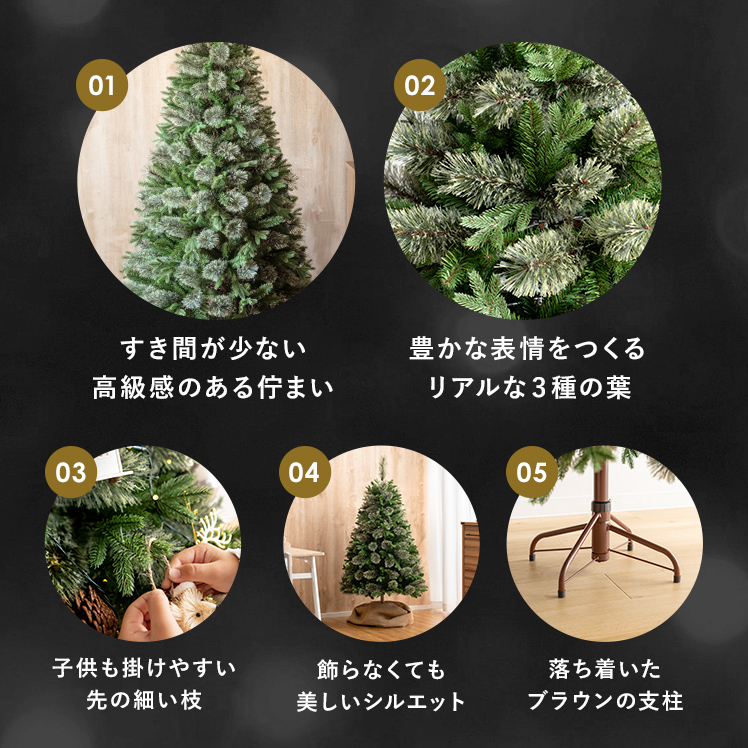 01

すき間が少ない
高級感のある佇まい

02

豊かな表情をつくる
リアルな3種の葉

03

子供も掛けやすい
先の細い枝

04

飾らなくても
美しいシルエット

05

落ち着いた
ブラウンの支柱