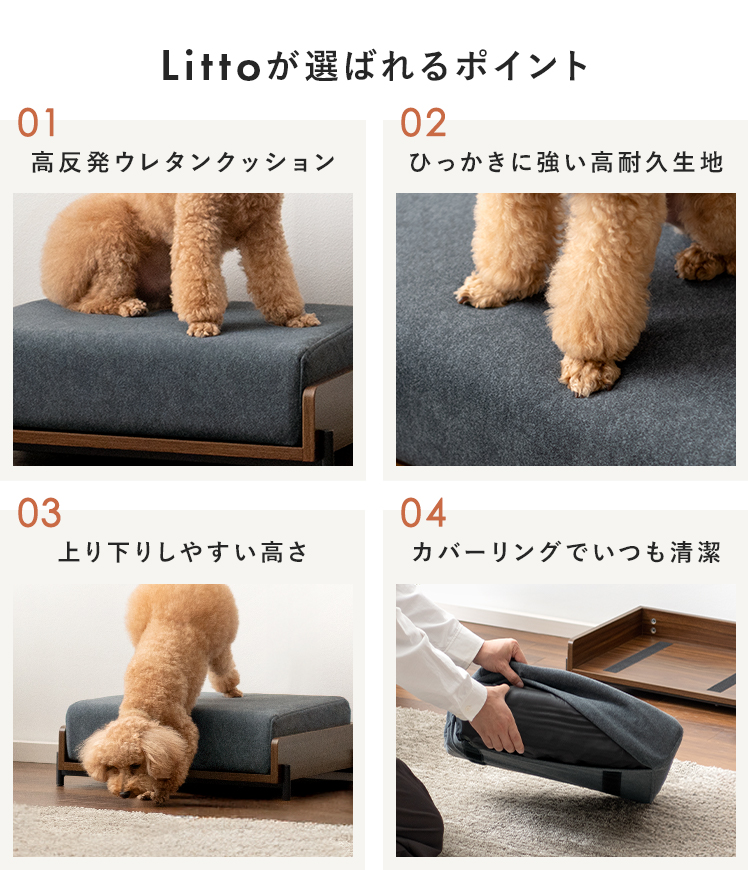 Littoが選ばれるポイント

01
高反発ウレタンクッション

02
ひっかきに強い高耐久生地

03
上り下りしやすい高さ

04
カバーリングでいつも清潔