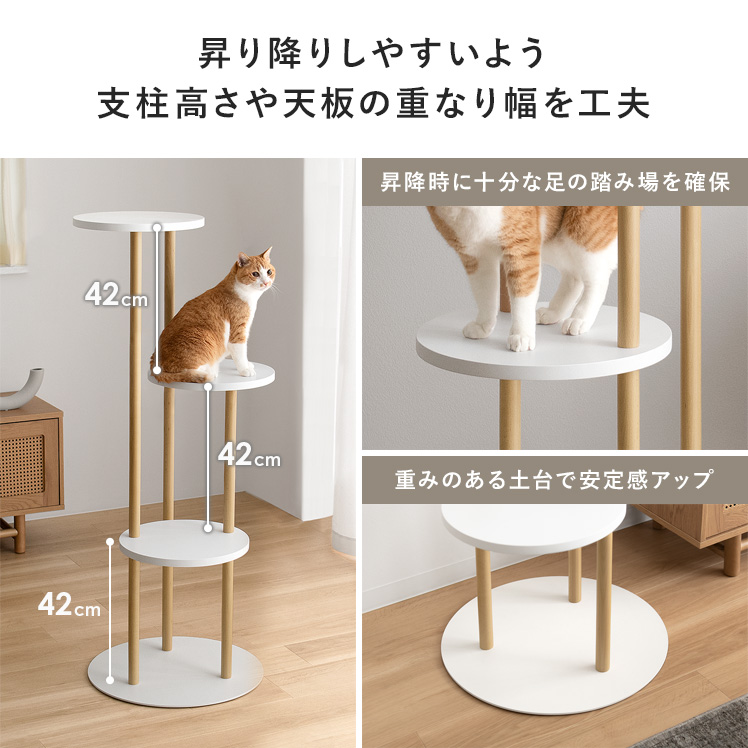 昇り降りしやすいよう
支柱高さや天板の重なり幅を工夫

42cm

42cm

42cm

昇降時に十分な足の踏み場を確保

重みのある土台で安定感アップ