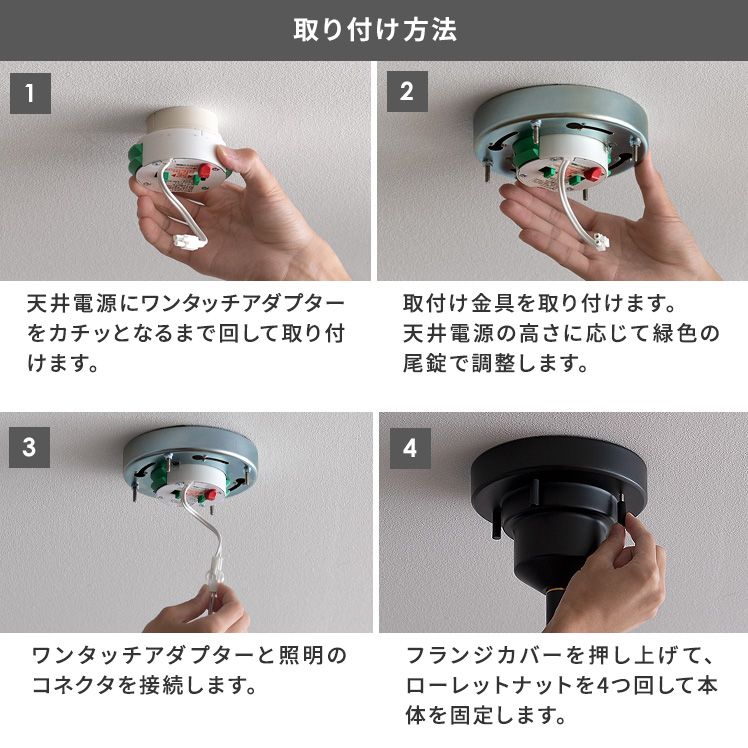 取り付け方法

1

天井電源にワンタッチアダプターをカチッとなるまで回して取り付けます。

2

取付け金具を取り付けます。
天井電源の高さに応じて緑色の尾錠で調整します。

3

ワンタッチアダプターと照明のコネクタを接続します。

4

フランジカバーを押し上げて、ローレットナットを4つ回して本体を固定します。