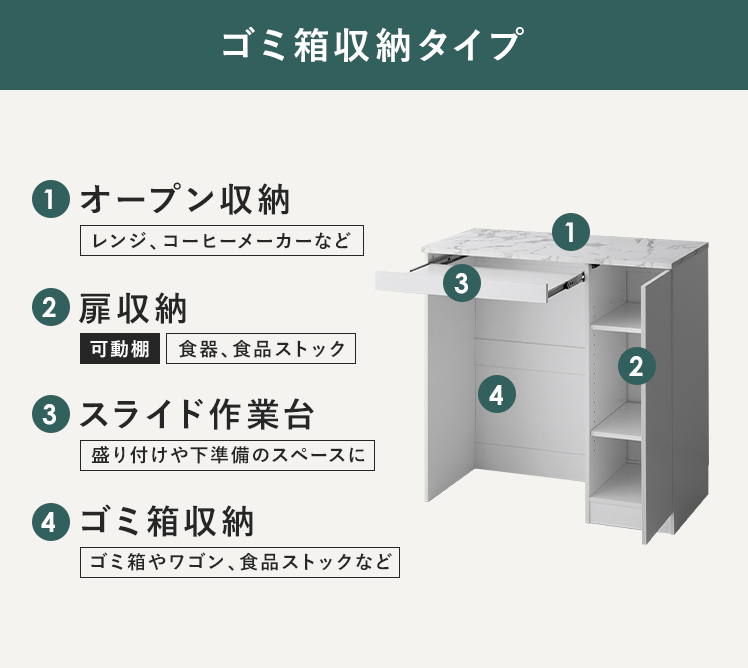 ゴミ箱収納タイプ

1 オープン収納

レンジ、コーヒーメーカーなど

2 扉収納

可動棚 食器、食品ストック

3 スライド作業台

盛り付けや下準備のスペースに

4 ゴミ箱収納

ゴミ箱やワゴン、食品ストックなど

1

3

2

4