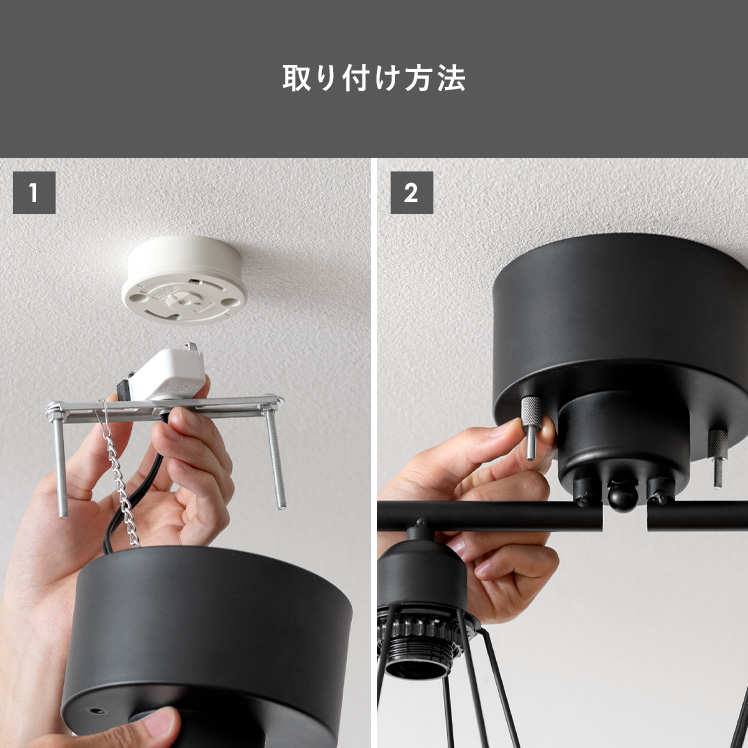 取り付け方法

1

2