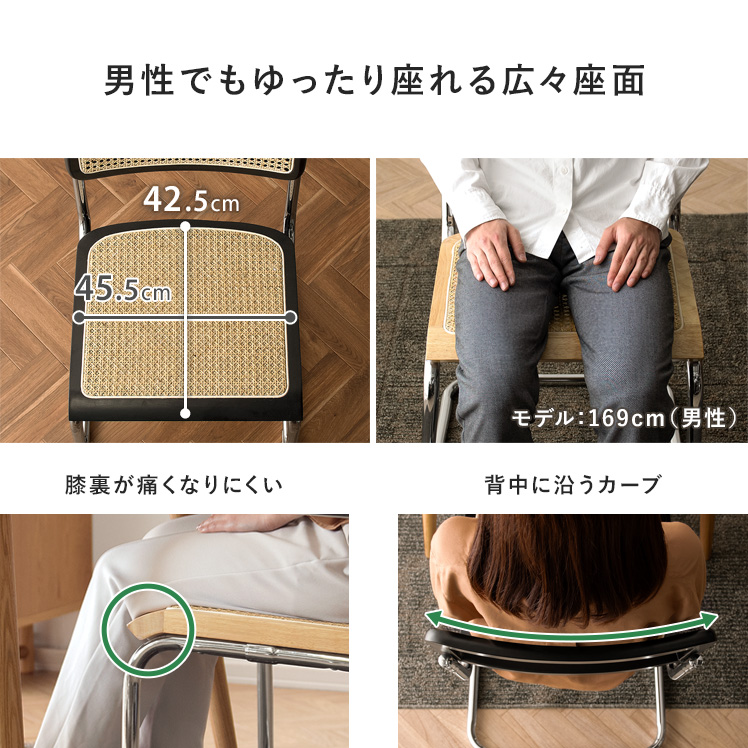 男性でもゆったり座れる広々座面

42.5cm

45.5cm

モデル:169cm(男性)

膝裏が痛くなりにくい

背中に沿うカーブ