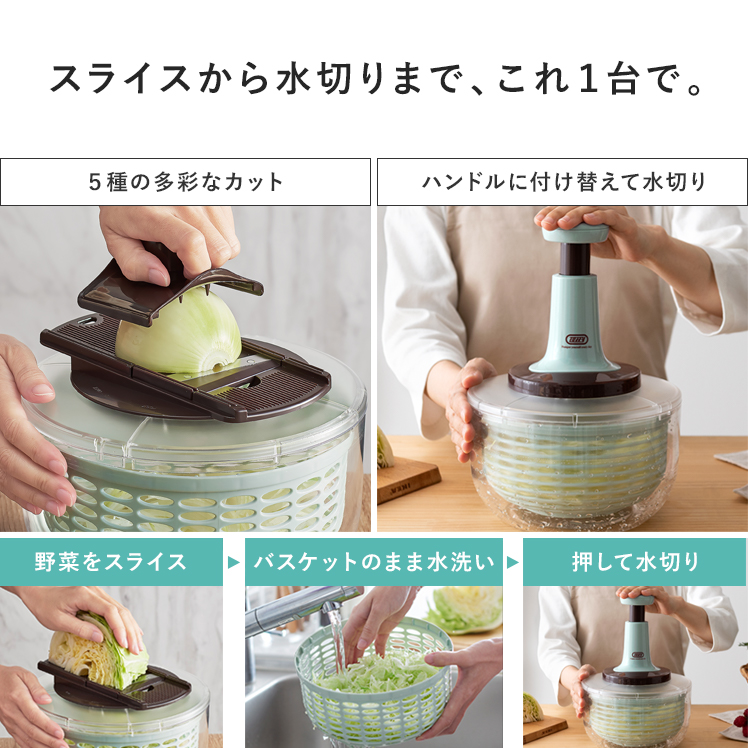 スライスから水切りまで、これ1台で。

5種の多彩なカット

ハンドルに付け替えて水切り

野菜をスライス

バスケットのまま水洗い

押して水切り