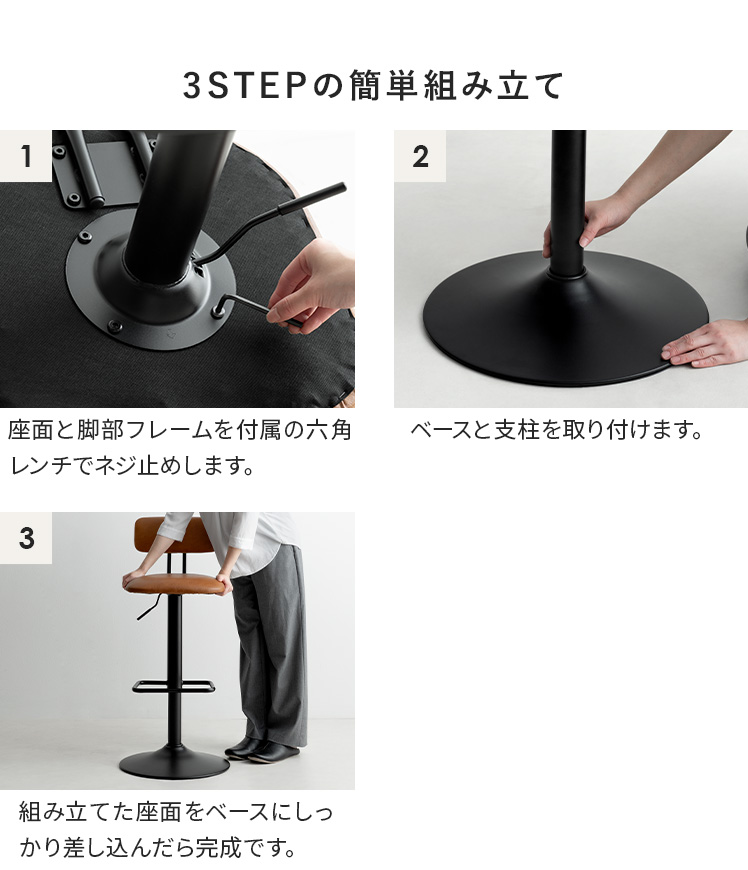 3STEPの簡単組み立て

1

座面と脚部フレームを付属の六角レンチでネジ止めします。

2

ベースと支柱を取り付けます。

3

組み立てた座面をベースにしっかり差し込んだら完成です。