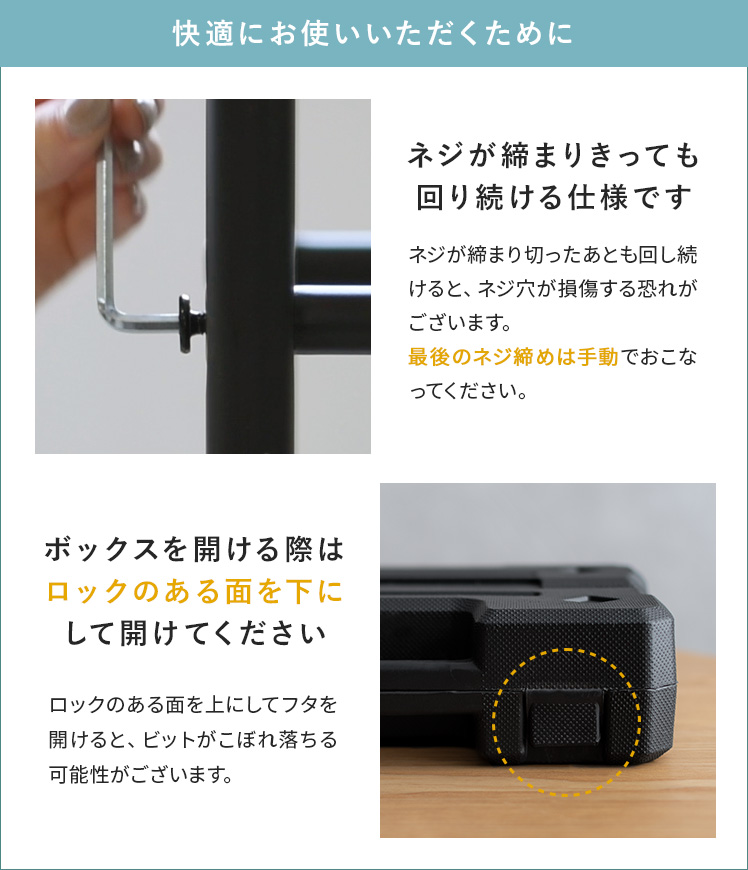 快適にお使いいただくために

ネジが締まりきっても回り続ける仕様です

ネジが締まり切ったあとも回し続けると、ネジ穴が損傷する恐れがございます。
最後のネジ締めは手動でおこなってください。

ボックスを開ける際はロックのある面を下にして開けてください

ロックのある面を上にしてフタを開けると、ビットがこぼれ落ちる可能性がございます。