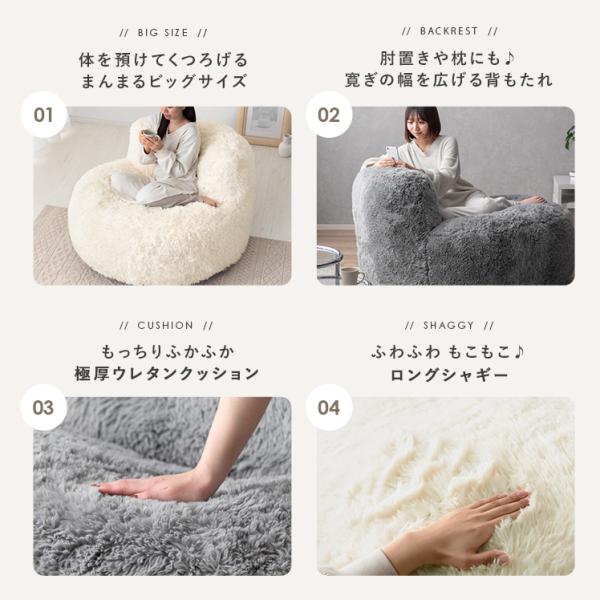 // BIG SIZE //

体を預けてくつろげる
まんまるビッグサイズ

01

// BACKREST //

肘置きや枕にも♪
寛ぎの幅を広げる背もたれ

02

// CUSHION //

もっちりふかふか
極厚ウレタンクッション

03

// SHAGGY //

ふわふわ もこもこ♪
ロングシャギー

04