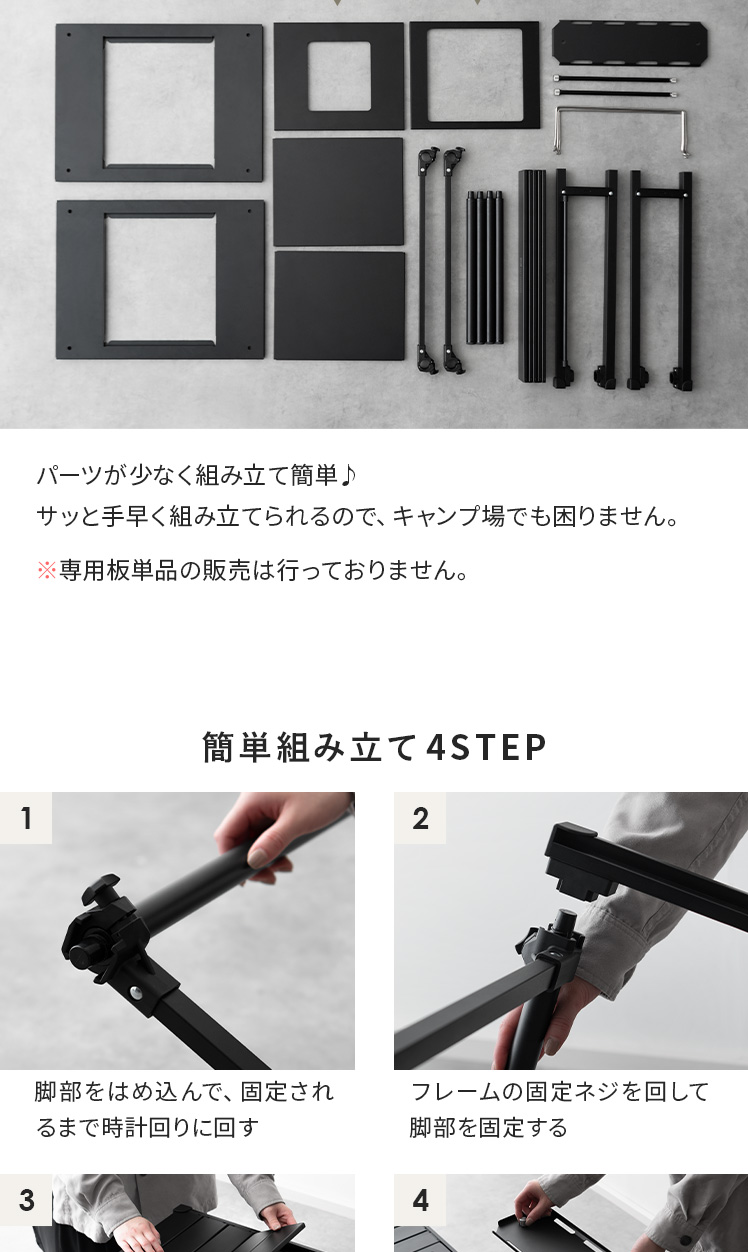 パーツが少なく組み立て簡単♪
サッと手早く組み立てられるので、キャンプ場でも困りません。

※専用板単品の販売は行っておりません。

簡単組み立て4STEP

1

脚部をはめ込んで、固定されるまで時計回りに回す

2

フレームの固定ネジを回して脚部を固定する

3

4