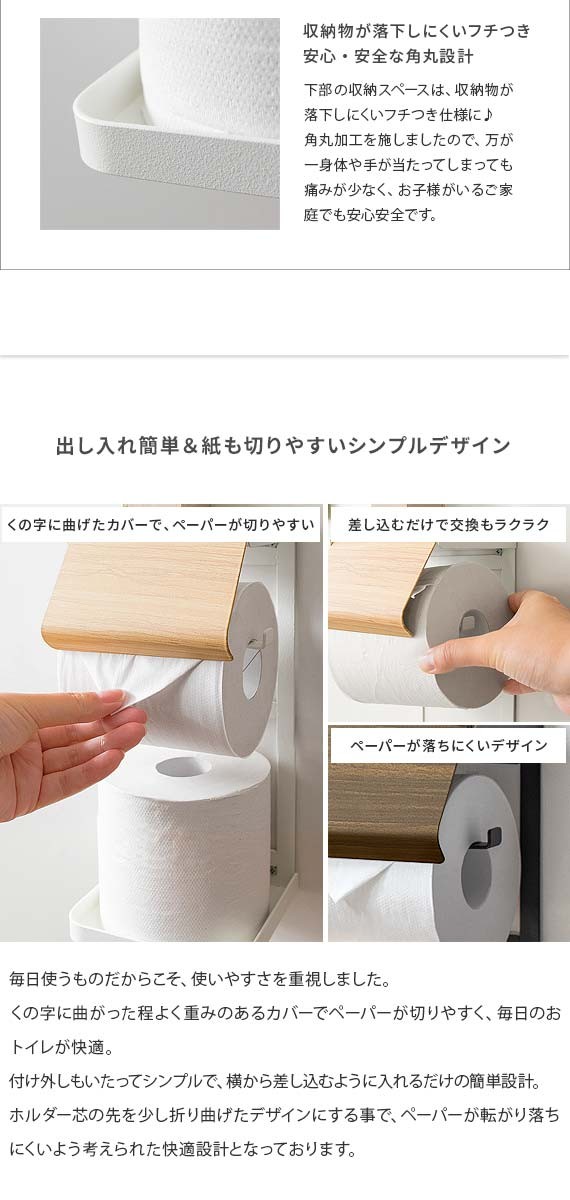 収納物が落下しにくいフチつき
安心・安全な角丸設計

下部の収納スペースは、収納物が落下しにくいフチつき仕様に♪
角丸加工を施しましたので、万が一身体や手が当たってしまっても痛みが少なく、お子様がいるご家庭でも安心安全です。

出し入れ簡単＆紙も切りやすいシンプルデザイン

くの字に曲げたカバーで、ペーパーが切りやすい

差し込むだけで交換もラクラク

ペーパーが落ちにくいデザイン

毎日使うものだからこそ、使いやすさを重視しました。
くの字に曲がった程よく重みのあるカバーでペーパーが切りやすく、毎日のおトイレが快適。
付け外しもいたってシンプルで、横から差し込むように入れるだけの簡単設計。
ホルダー芯の先を少し折り曲げたデザインにする事で、ペーパーが転がり落ちにくいよう考えられた快適設計となっております。