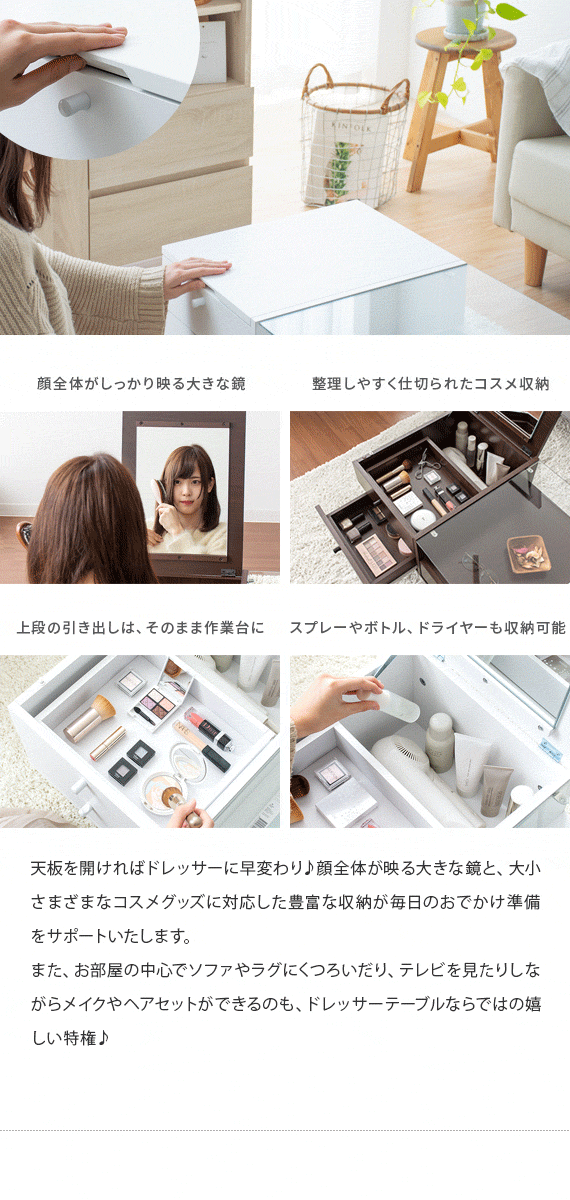 KINFOLK

顔全体がしっかり映る大きな鏡

整理しやすく仕切られたコスメ収納

上段の引き出しは、そのまま作業台に

スプレーやボトル、ドライヤーも収納可能

天板を開ければドレッサーに早変わり♪顔全体が映る大きな鏡と、大小さまざまなコスメグッズに対応した豊富な収納が毎日のおでかけ準備をサポートいたします。
また、お部屋の中心でソファやラグにくつろいだり、テレビを見たりしながらメイクやヘアセットができるのも、ドレッサーテーブルならではの嬉しい特権♪