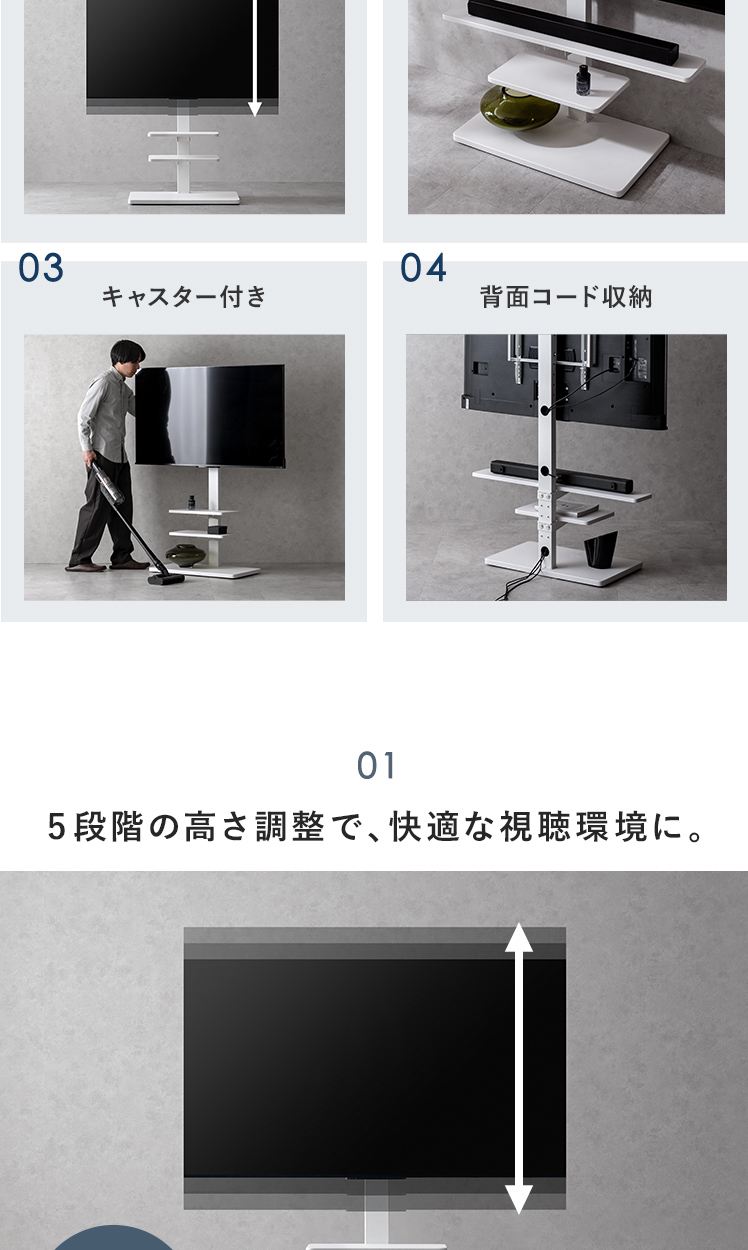 03
キャスター付き

04
背面コード収納

01
5段階の高さ調整で、快適な視聴環境に。