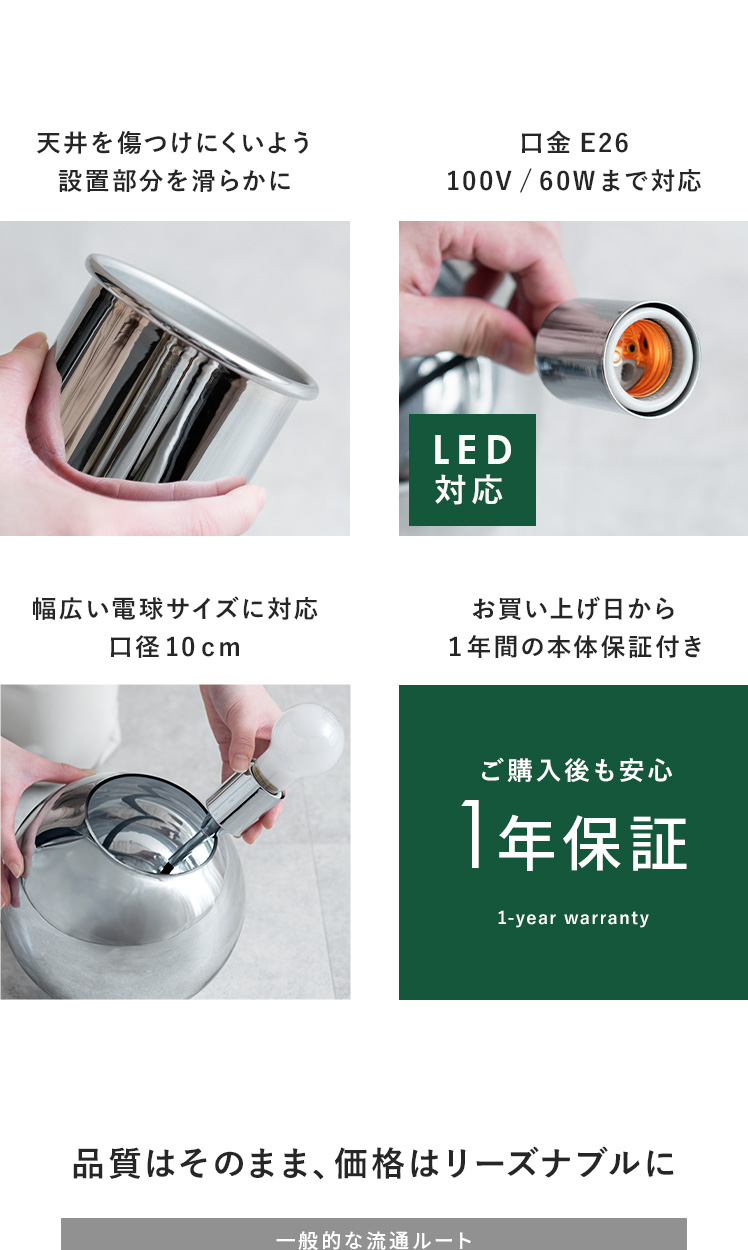 天井を傷つけにくいよう
設置部分を滑らかに

口金 E26
100V / 60Wまで対応

LED
対応

幅広い電球サイズに対応
口径10cm

お買い上げ日から
1年間の本体保証付き

ご購入後も安心
1年保証
1-year warranty

品質はそのまま、価格はリーズナブルに

一般的な流通ルート