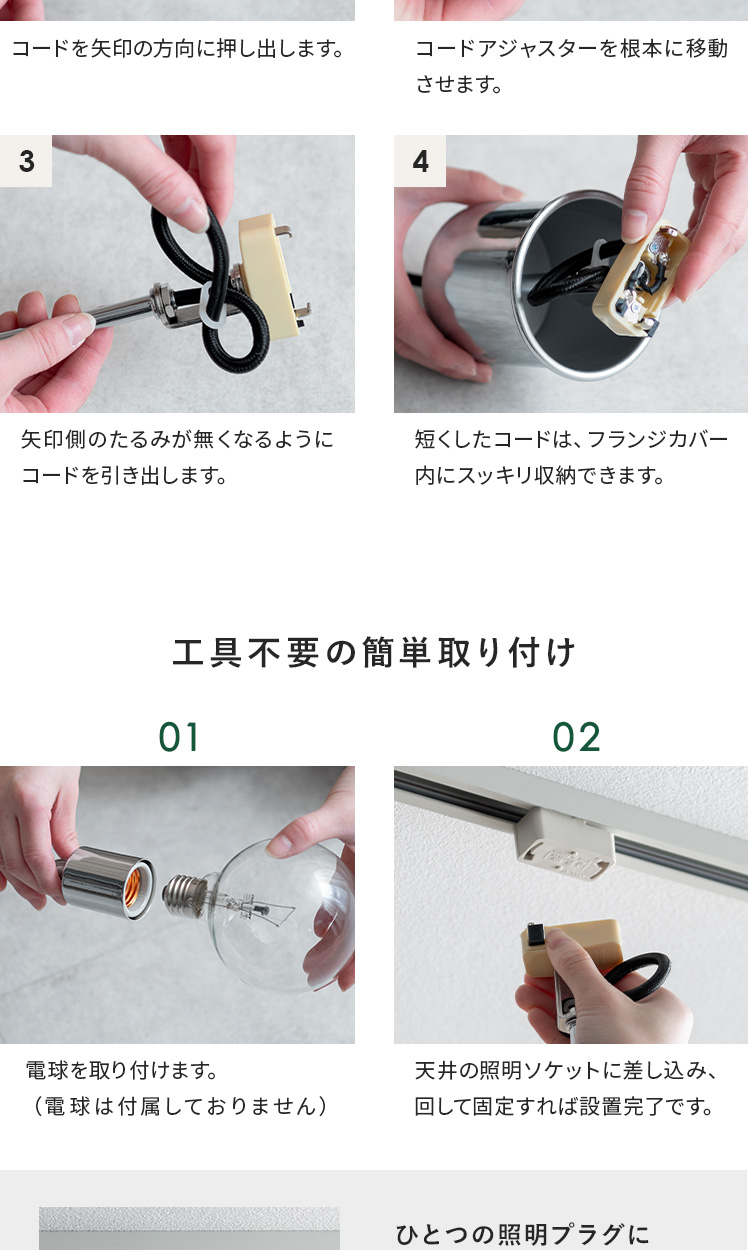 コードを矢印の方向に押し出します。

コードアジャスターを根本に移動させます。

3

矢印側のたるみが無くなるようにコードを引き出します。

4

短くしたコードは、フランジカバー内にスッキリ収納できます。

工具不要の簡単取り付け

01

電球を取り付けます。
（電球は付属しておりません）

02

天井の照明ソケットに差し込み、回して固定すれば設置完了です。

ひとつの照明プラグに