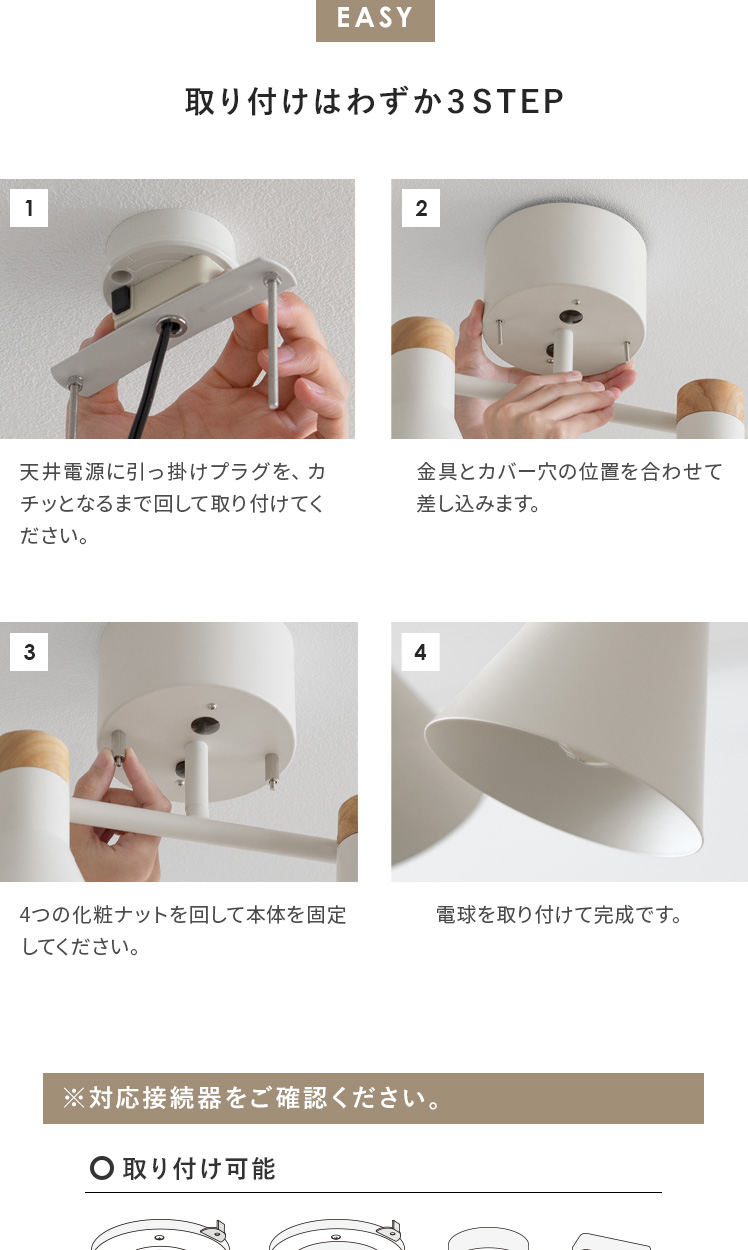 EASY

取り付けはわずか3STEP

1

天井電源に引っ掛けプラグを、カチッとなるまで回して取り付けてください。

2

金具とカバー穴の位置を合わせて差し込みます。

3

4つの化粧ナットを回して本体を固定してください。

4

電球を取り付けて完成です。

※対応接続器をご確認ください。

○ 取り付け可能