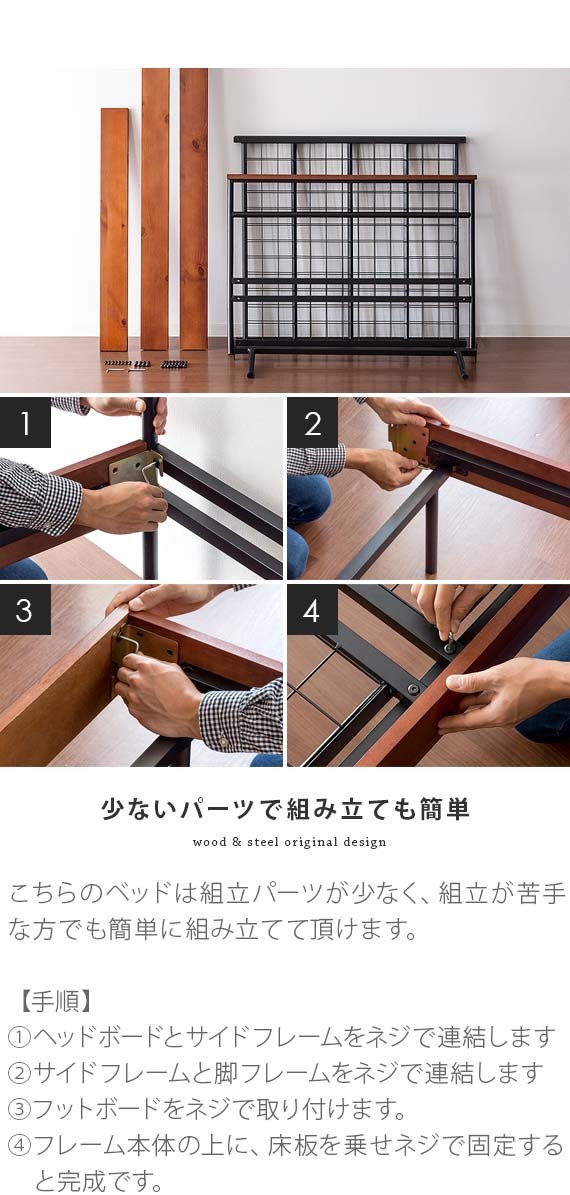 1

2

3

4

少ないパーツで組み立ても簡単

wood & steel original design

こちらのベッドは組立パーツが少なく、組立が苦手な方でも簡単に組み立てて頂けます。

【手順】
①ヘッドボードとサイドフレームをネジで連結します
②サイドフレームと脚フレームをネジで連結します
③フットボードをネジで取り付けます。
④フレーム本体の上に、床板を乗せネジで固定すると完成です。