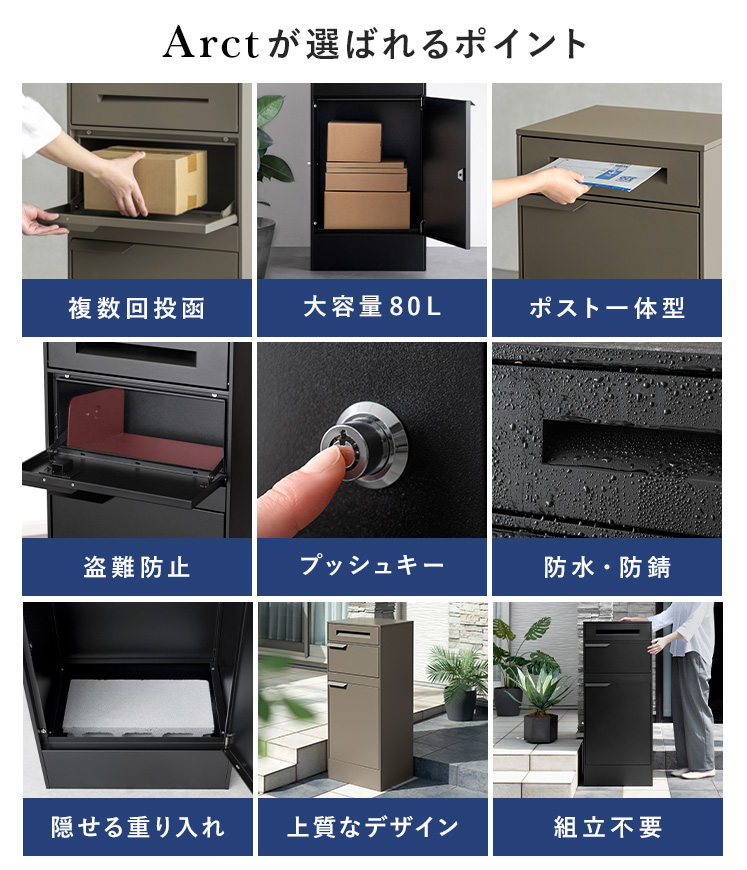 Arctが選ばれるポイント

複数回投函

大容量80L

ポスト一体型

盗難防止

プッシュキー

防水・防錆

隠せる重り入れ

上質なデザイン

組立不要