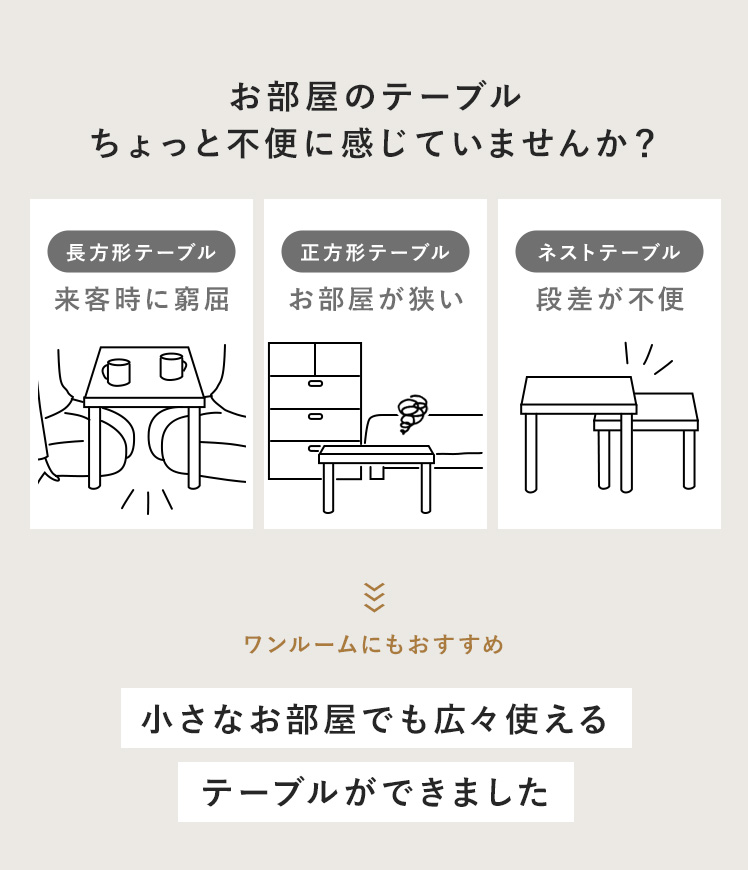 お部屋のテーブル
ちょっと不便に感じていませんか？

長方形テーブル
来客時に窮屈

正方形テーブル
お部屋が狭い

ネストテーブル
段差が不便

ワンルームにもおすすめ

小さなお部屋でも広々使える
テーブルができました