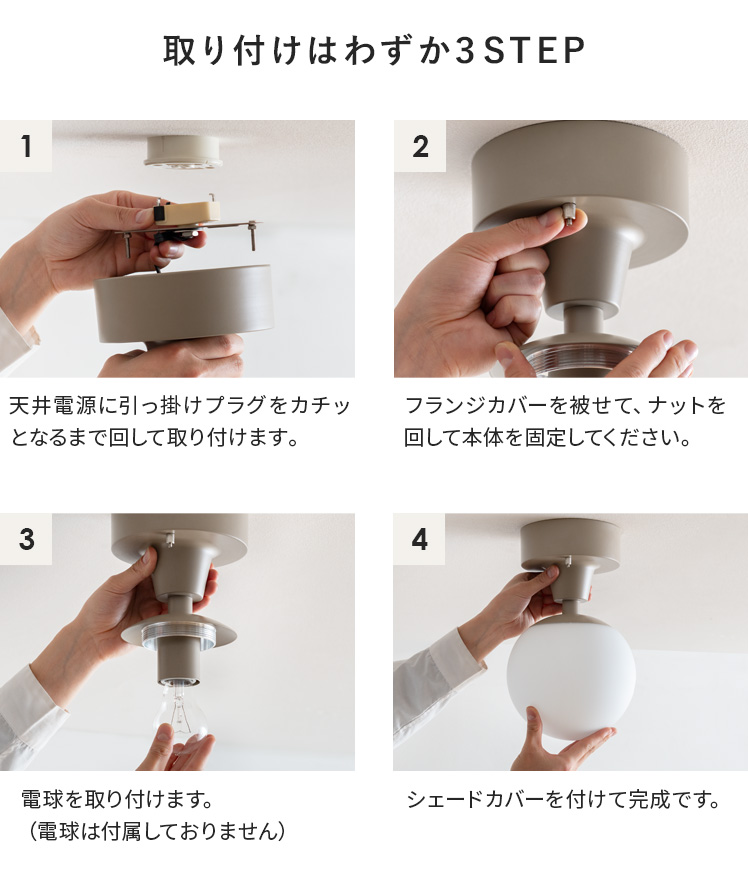 取り付けはわずか3STEP

1

天井電源に引っ掛けプラグをカチッとなるまで回して取り付けます。

2

フランジカバーを被せて、ナットを回して本体を固定してください。

3

電球を取り付けます。
（電球は付属しておりません）

4

シェードカバーを付けて完成です。