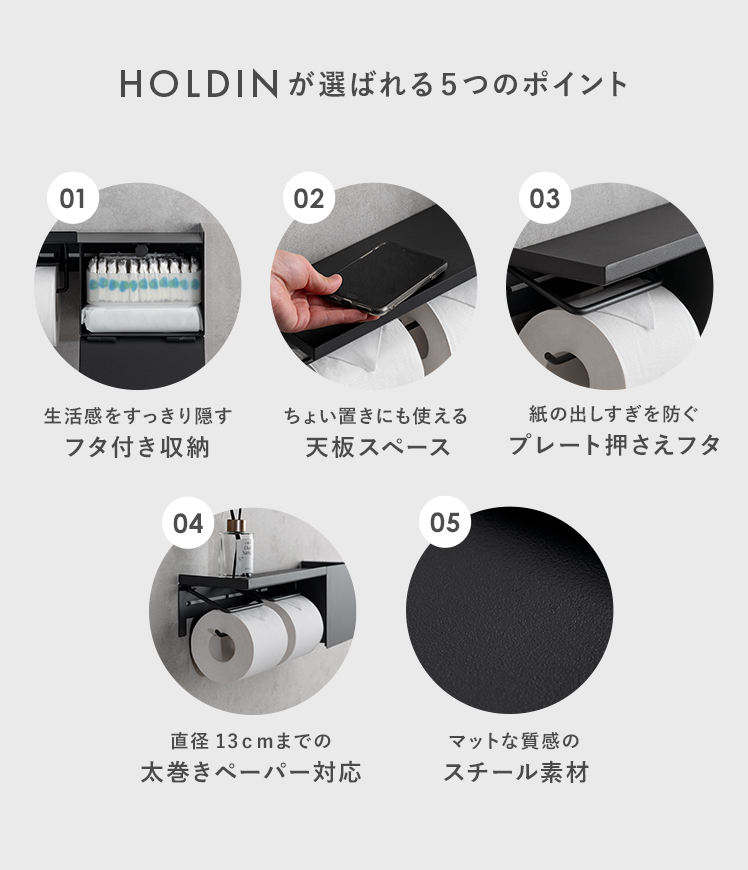 HOLDINが選ばれる5つのポイント

01

生活感をすっきり隠す
フタ付き収納

02

ちょい置きにも使える
天板スペース

03

紙の出しすぎを防ぐ
プレート押さえフタ

04

直径 13cmまでの
太巻きペーパー対応

05

マットな質感の
スチール素材