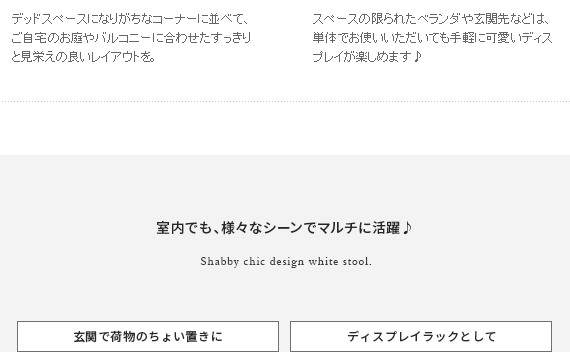 デッドスペースになりがちなコーナーに並べて、ご自宅のお庭やバルコニーに合わせたすっきりと見栄えの良いレイアウトを。

スペースの限られたベランダや玄関先などは、単体でお使いいただいても手軽に可愛いディスプレイが楽しめます♪

室内でも、様々なシーンでマルチに活躍♪

Shabby chic design white stool.

玄関で荷物のちょい置きに

ディスプレイラックとして