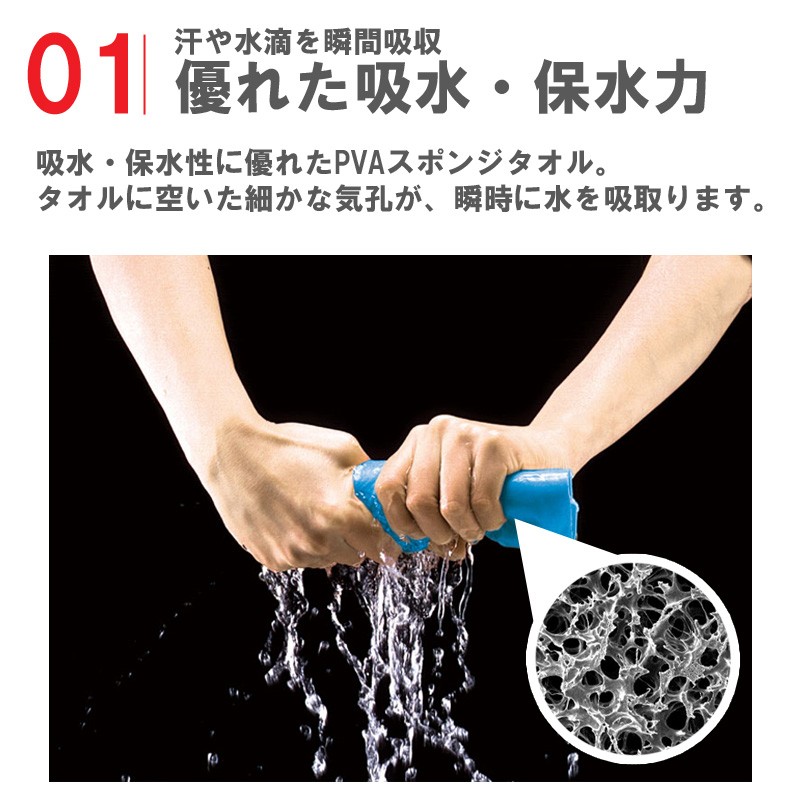 01 汗や水滴を瞬間吸収
優れた吸水・保水力

吸水・保水性に優れたPVAスポンジタオル。
タオルに空いた細かな気孔が、瞬時に水を吸取ります。