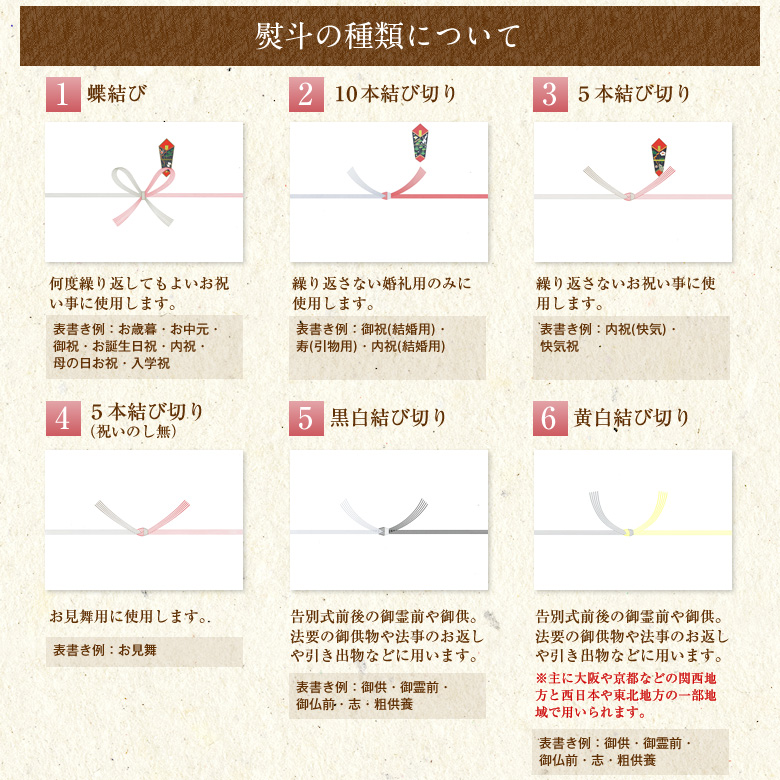 熨斗の種類について

1 蝶結び

何度繰り返してもよいお祝い事に使用します。

表書き例：お歳暮・お中元・御祝・お誕生日祝・内祝・母の日お祝・入学祝

2 10本結び切り

繰り返さない婚礼用のみに使用します。

表書き例：御祝(結婚用)・寿(引物用)・内祝(結婚用)

3 5本結び切り

繰り返さないお祝い事に使用します。

表書き例：内祝(快気)・快気祝

4 5本結び切り (祝いのし無)

お見舞用に使用します。

表書き例：お見舞

5 黒白結び切り

告別式前後の御霊前や御供。法要の御供物や法事のお返しや引き出物などに用います。

表書き例：御供・御霊前・御仏前・志・粗供養

6 黄白結び切り

告別式前後の御霊前や御供。法要の御供物や法事のお返しや引き出物などに用います。

※主に大阪や京都などの関西地方と西日本や東北地方の一部地域で用いられます。

表書き例：御供・御霊前・御仏前・志・粗供養