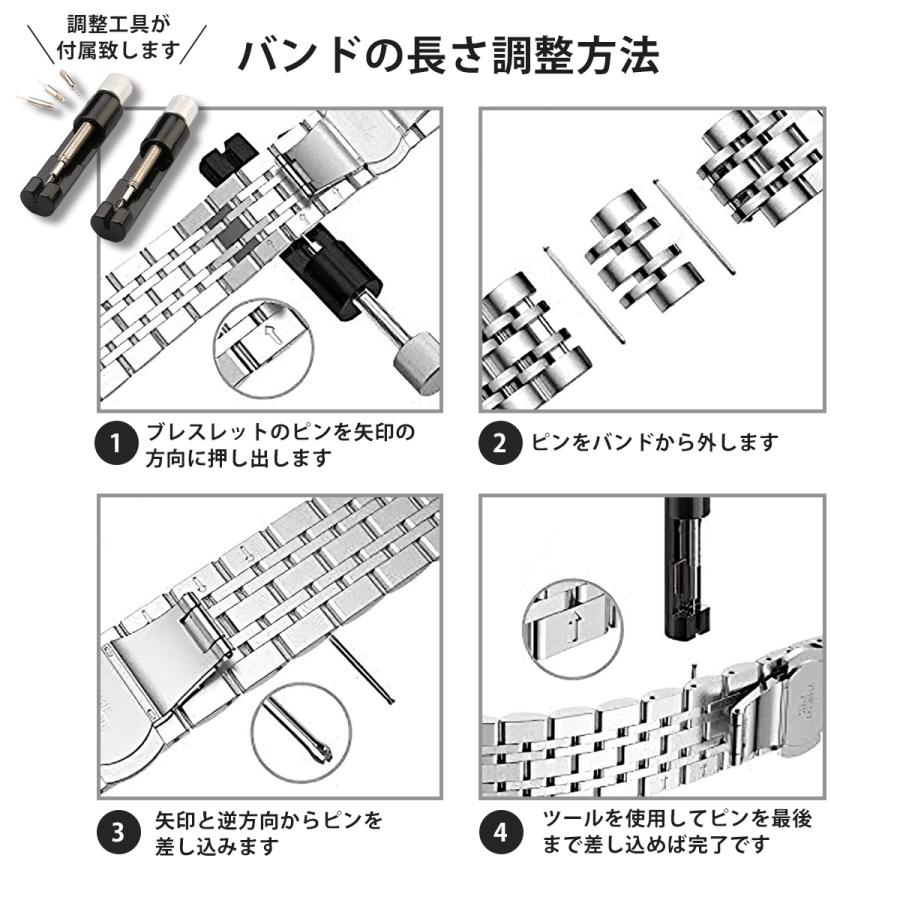 調整工具が付属致します

バンドの長さ調整方法

1 ブレスレットのピンを矢印の方向に押し出します

2 ピンをバンドから外します

3 矢印と逆方向からピンを差し込みます

4 ツールを使用してピンを最後まで差し込めば完了です