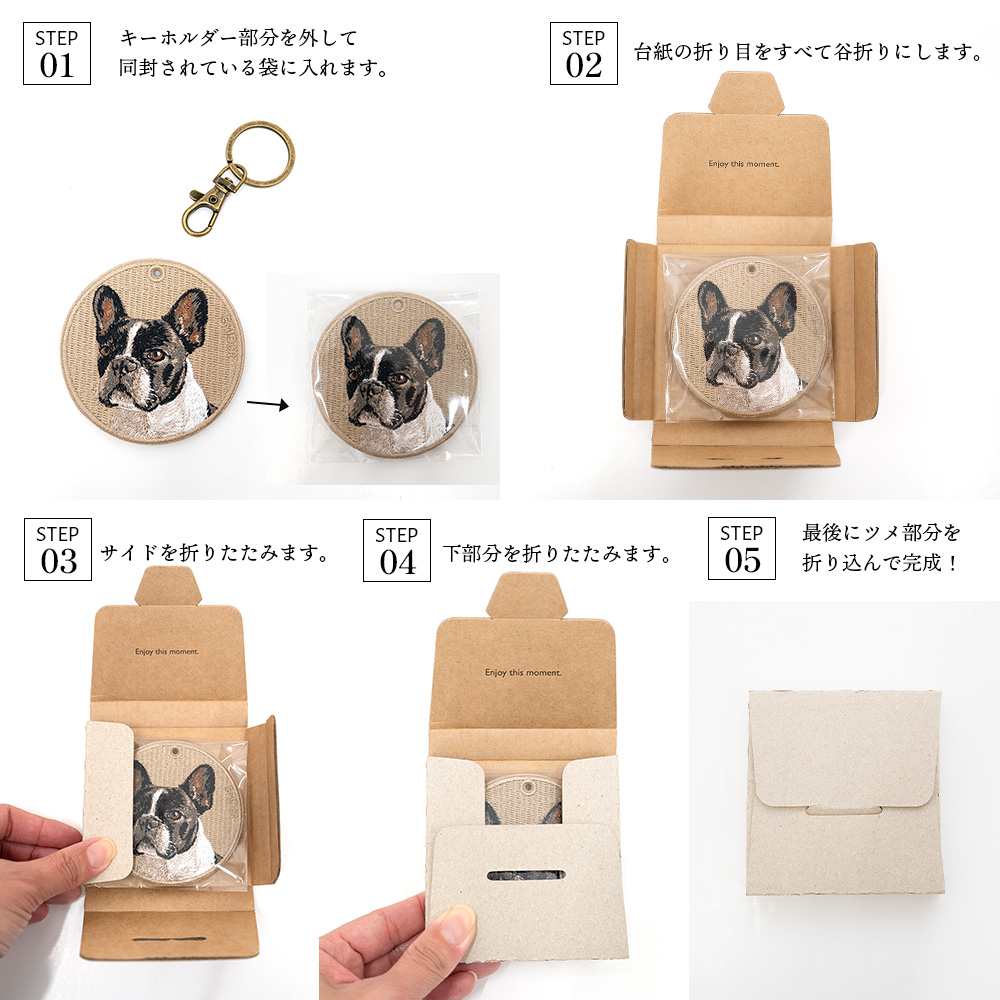 STEP 01 キーホルダー部分を外して同封されている袋に入れます。

STEP 02 台紙の折り目をすべて谷折りにします。

Enjoy this moment.

STEP 03 サイドを折りたたみます。

Enjoy this moment.

STEP 04 下部分を折りたたみます。

Enjoy this moment.

STEP 05 最後にツメ部分を折り込んで完成！