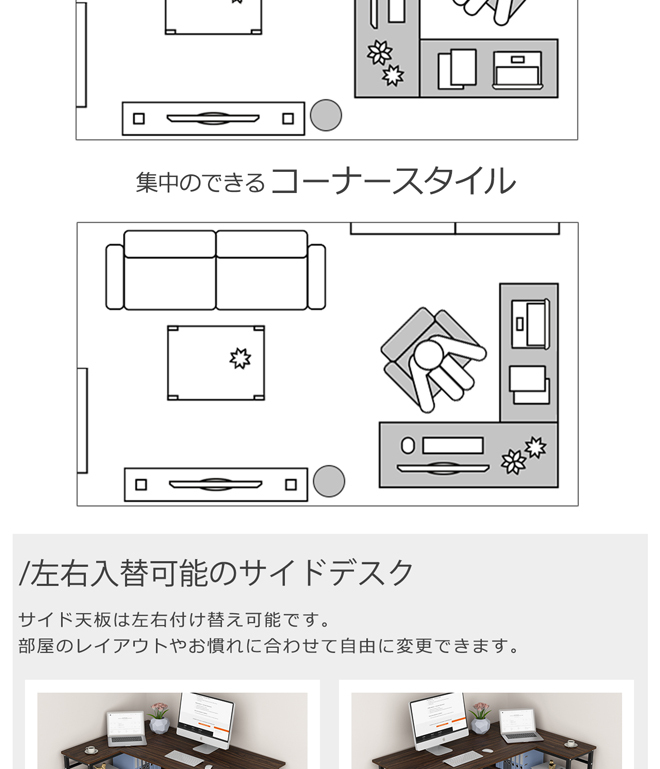 集中のできるコーナースタイル

/左右入替可能のサイドデスク

サイド天板は左右付け替え可能です。
部屋のレイアウトやお慣れに合わせて自由に変更できます。