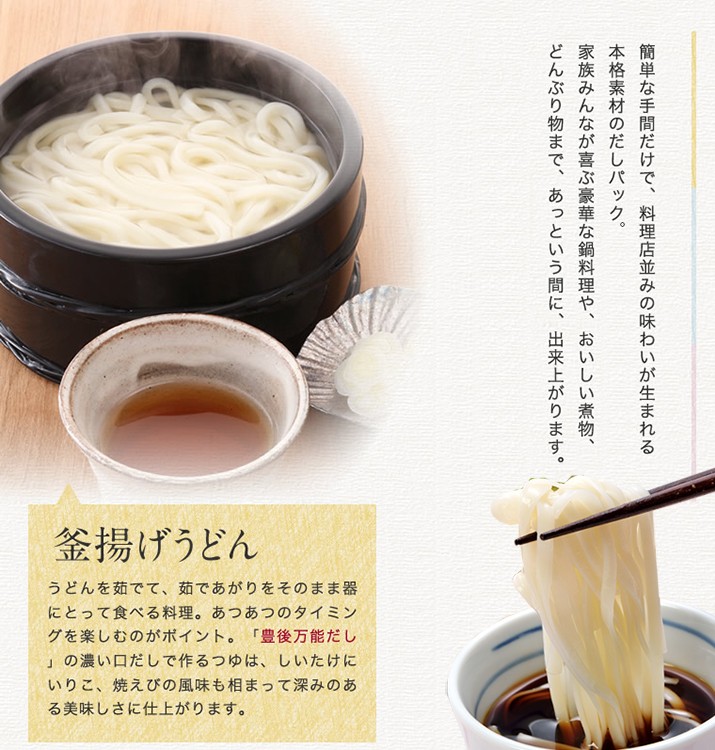 簡単な手間だけで、料理店並みの味わいが生まれる本格素材のだしパック。
家族みんなが喜ぶ豪華な鍋料理や、おいしい煮物、どんぶり物まで、あっという間に、出来上がります。

釜揚げうどん

うどんを茹でて、茹であがりをそのまま器にとって食べる料理。あつあつのタイミングを楽しむのがポイント。「豊後万能だし」の濃い口だしで作るつゆは、しいたけにいりこ、焼えびの風味も相まって深みのある美味しさに仕上がります。