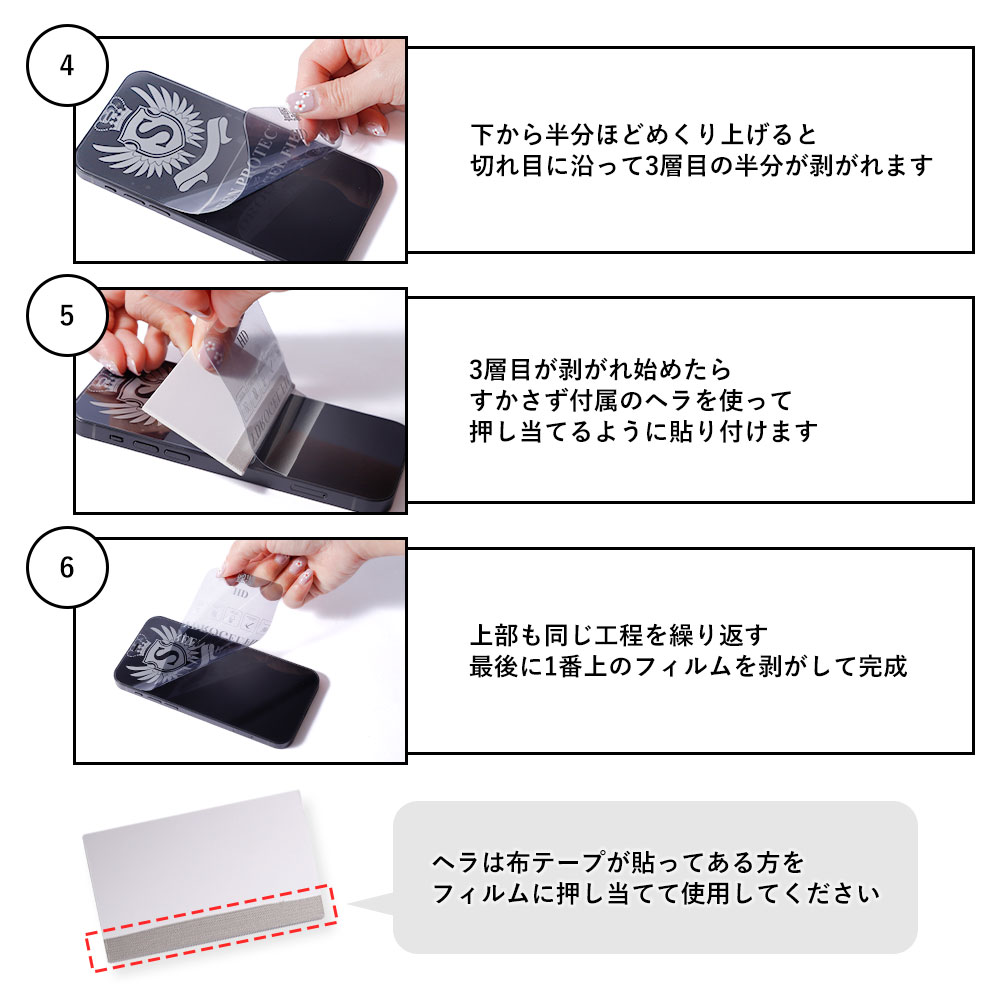 4

下から半分ほどめくり上げると
切れ目に沿って3層目の半分が剥がれます

5

3層目が剥がれ始めたら
すかさず付属のヘラを使って
押し当てるように貼り付けます

6

上部も同じ工程を繰り返す
最後に1番上のフィルムを剥がして完成

ヘラは布テープが貼ってある方を
フィルムに押し当てて使用してください