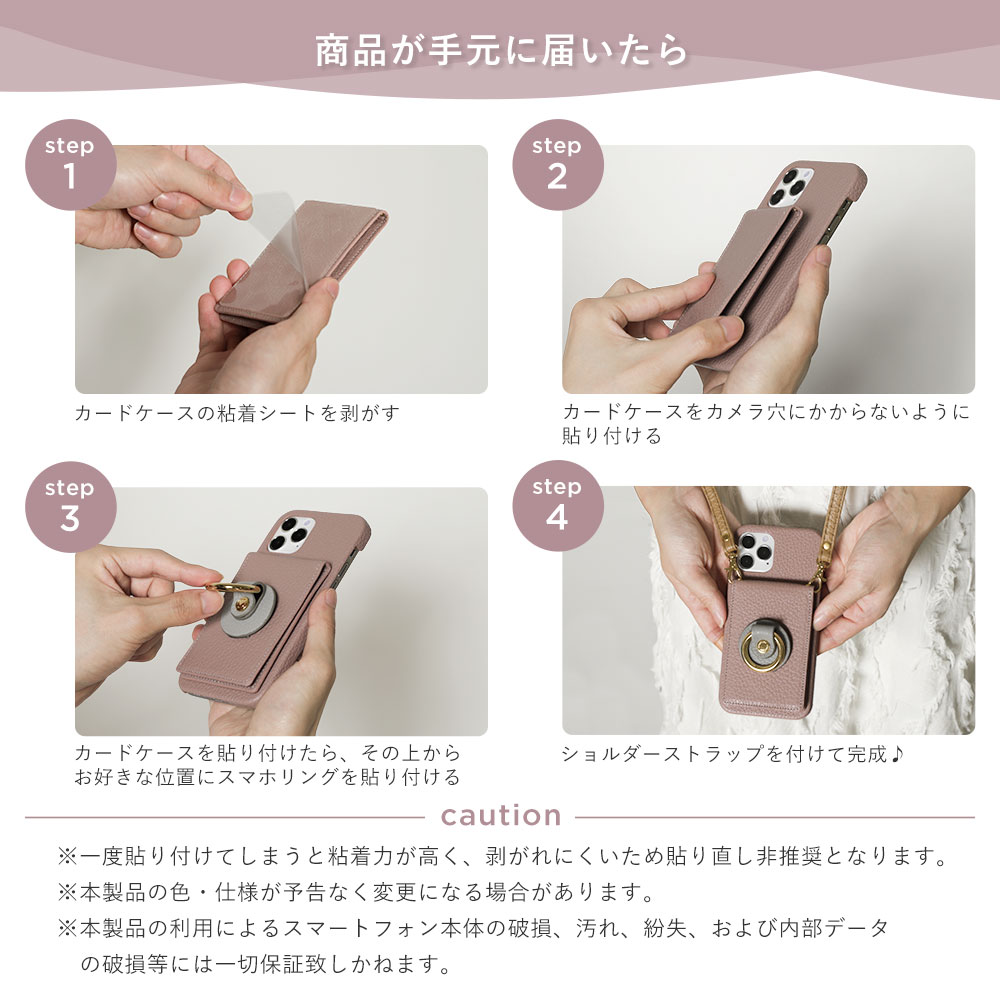 商品が手元に届いたら

step 1

カードケースの粘着シートを剥がす

step 2

カードケースをカメラ穴にかからないように貼り付ける

step 3

カードケースを貼り付けたら、その上からお好きな位置にスマホリングを貼り付ける

step 4

ショルダーストラップを付けて完成♪

caution

※一度貼り付けてしまうと粘着力が高く、剥がれにくいため貼り直し非推奨となります。
※本製品の色・仕様が予告なく変更になる場合があります。
※本製品の利用によるスマートフォン本体の破損、汚れ、紛失、および内部データの破損等には一切保証致しかねます。